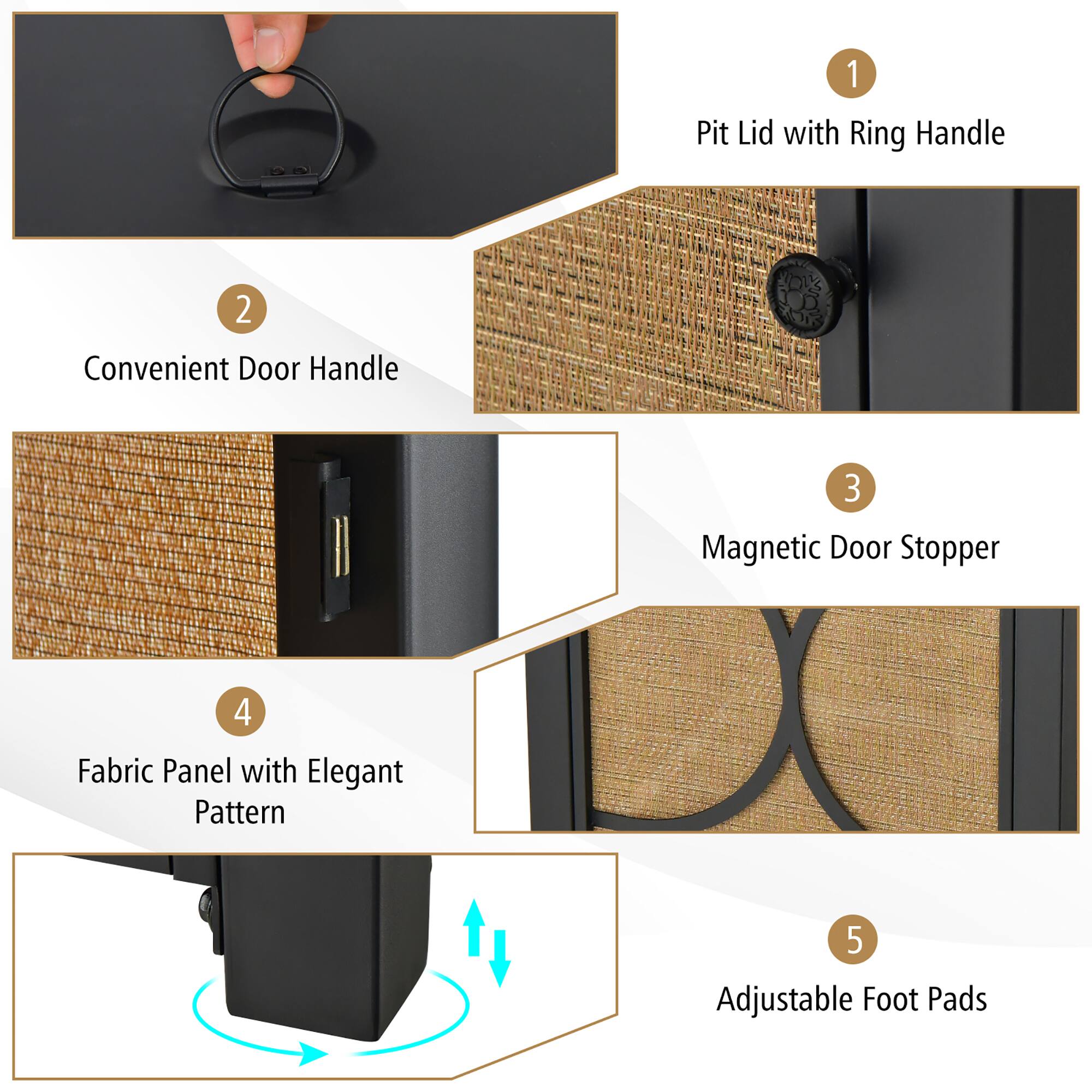 1

Pit Lid with Ring Handle

2

Convenient Door Handle

3

Magnetic Door Stopper

4

Fabric Panel with Elegant Pattern

5

Adjustable Foot Pads