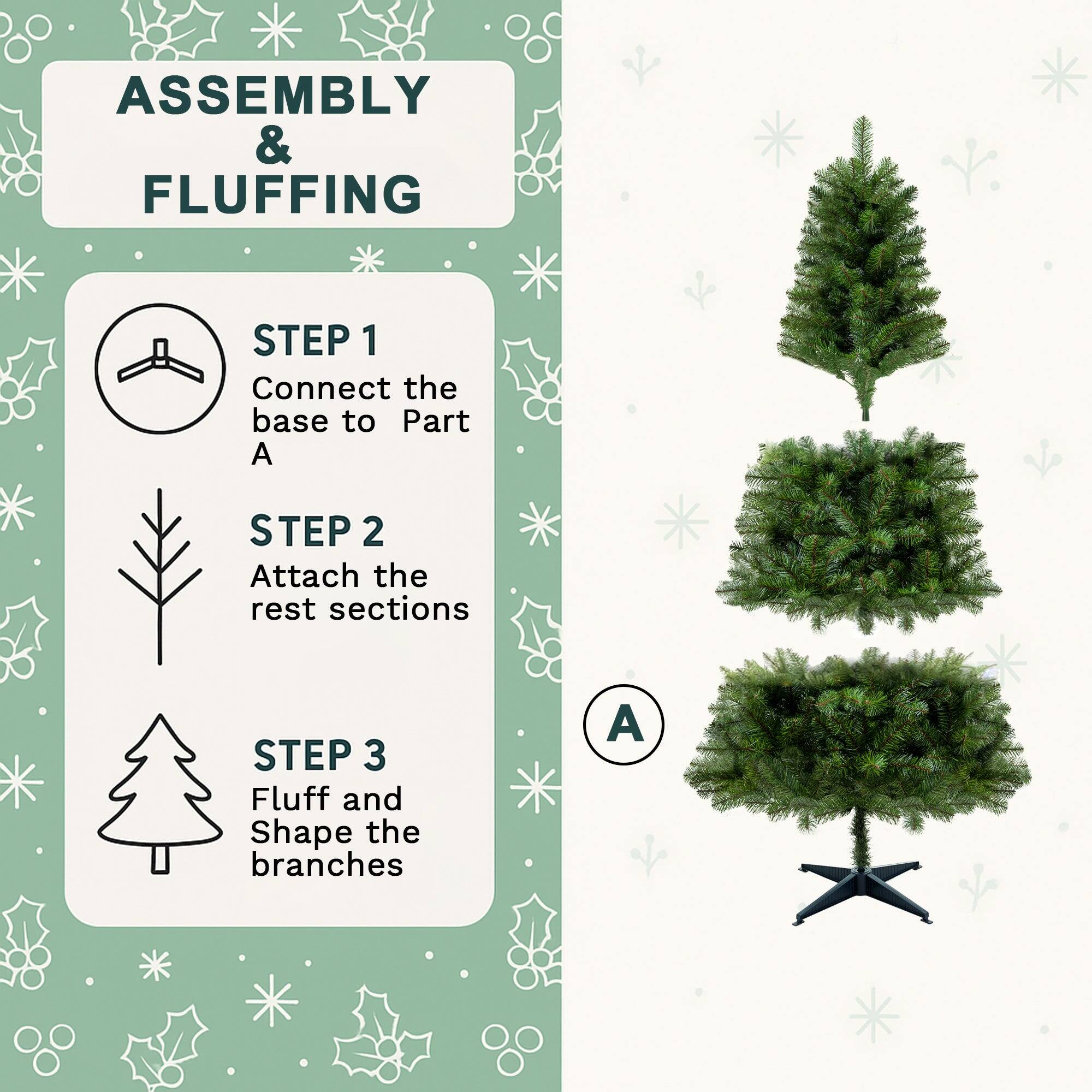 ASSEMBLY
&
FLUFFING

STEP 1
Connect the base to Part A

STEP 2
Attach the rest sections

STEP 3
Fluff and Shape the branches

A