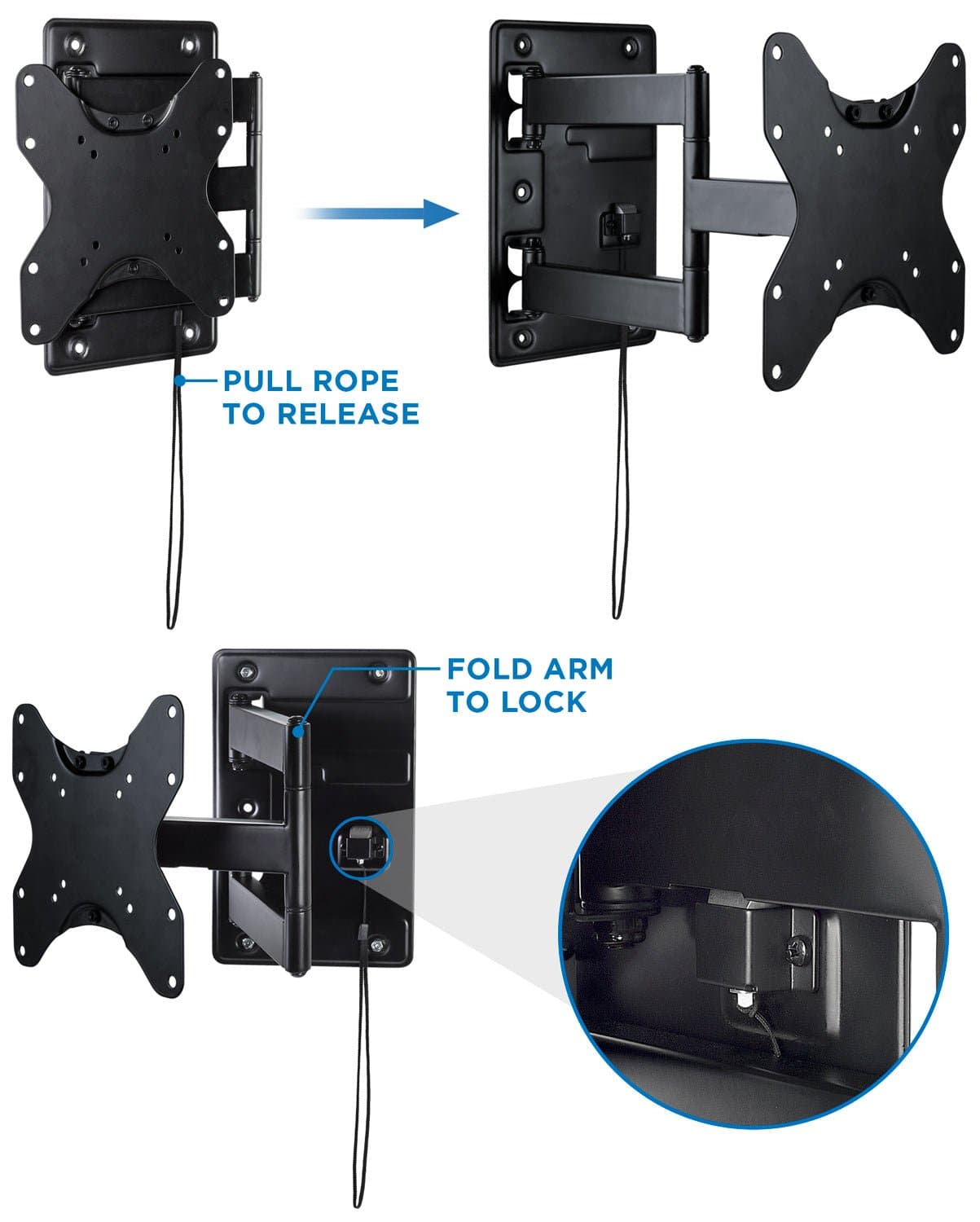 PULL ROPE TO RELEASE

FOLD ARM TO LOCK