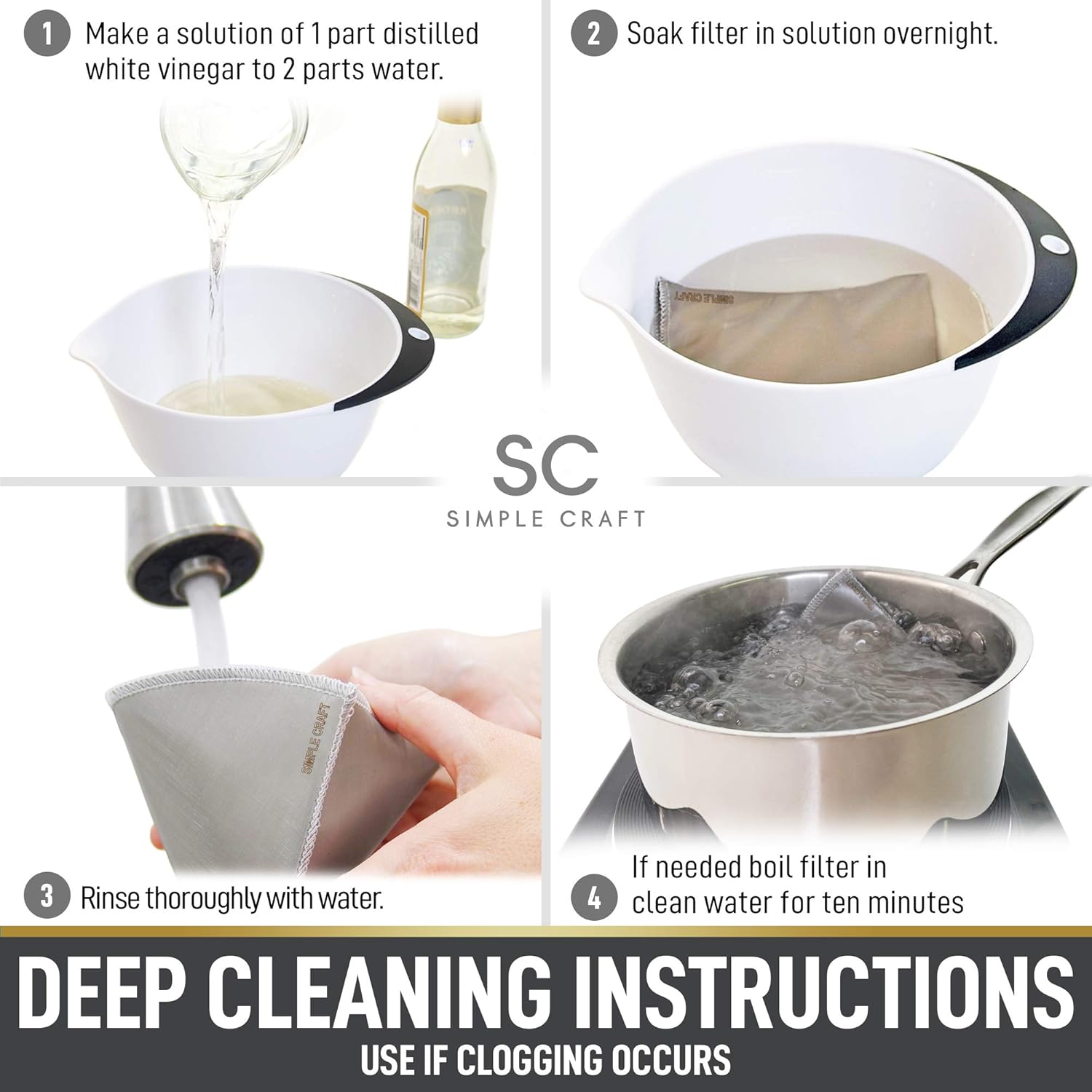 1 Make a solution of 1 part distilled white vinegar to 2 parts water.

2 Soak filter in solution overnight.

SIMPLE CRAFT

SC
SIMPLE CRAFT

SIMPLE CRAFT

3 Rinse thoroughly with water.

4 If needed boil filter in clean water for ten minutes

DEEP CLEANING INSTRUCTIONS
USE IF CLOGGING OCCURS