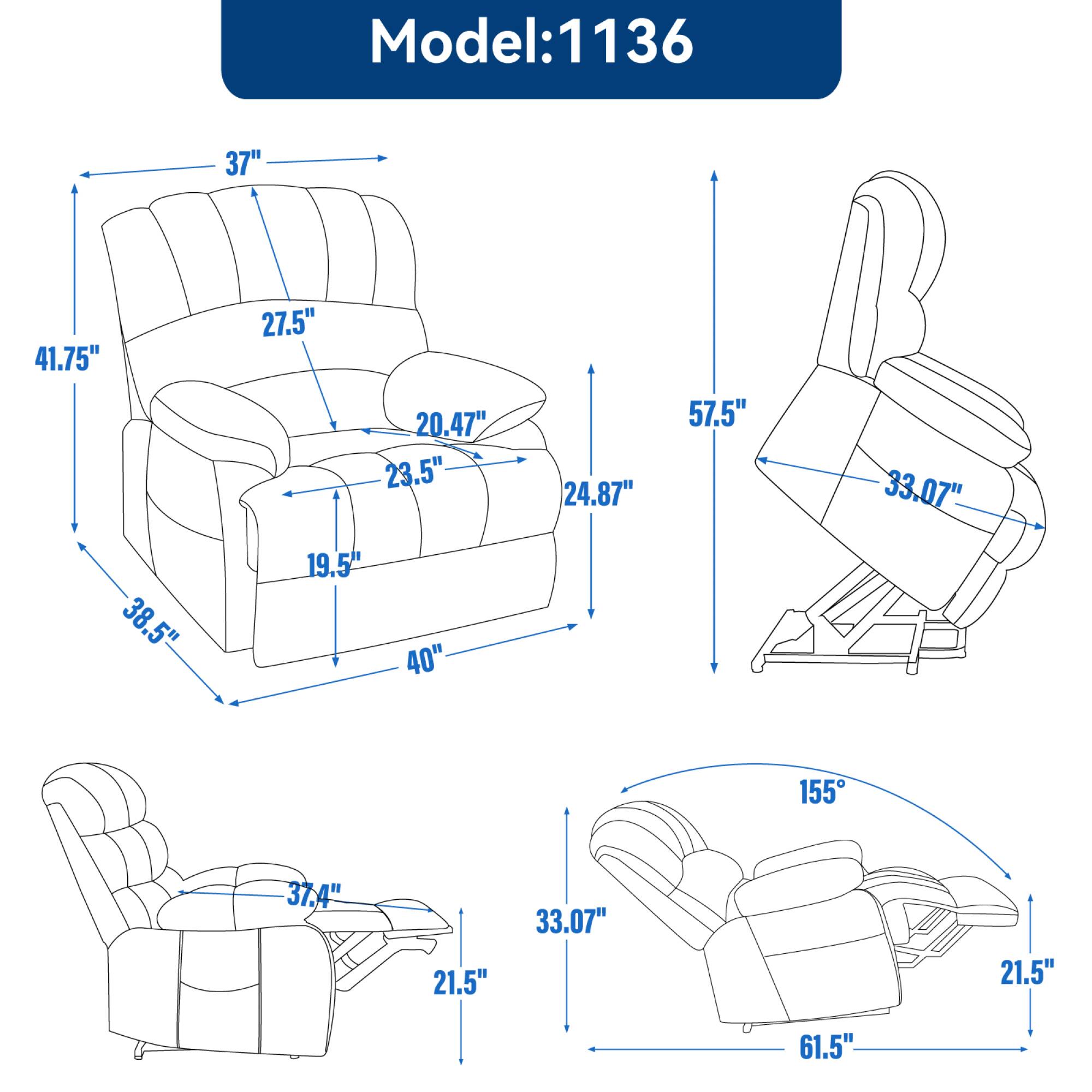 Model:1136

37"

41.75"

27.5"

20.47"

23.5"

24.87"

19.5"

38.5"

40"

57.5"

33.07"

37.4"

21.5"

155°

33.07"

21.5"

61.5"