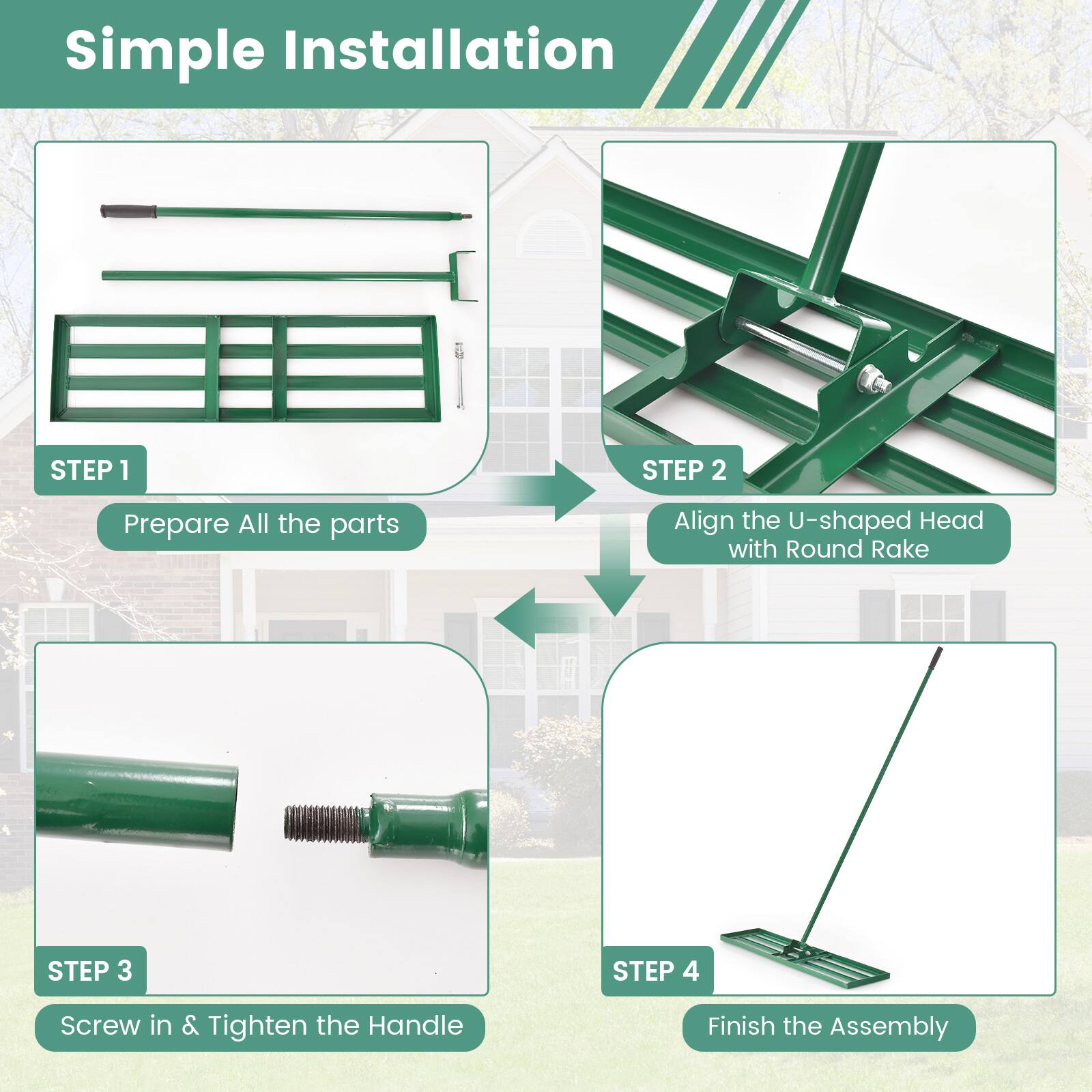 Simple Installation

STEP 1

Prepare All the parts

STEP 2

Align the U-shaped Head with Round Rake

STEP 3

Screw in & Tighten the Handle

STEP 4

Finish the Assembly