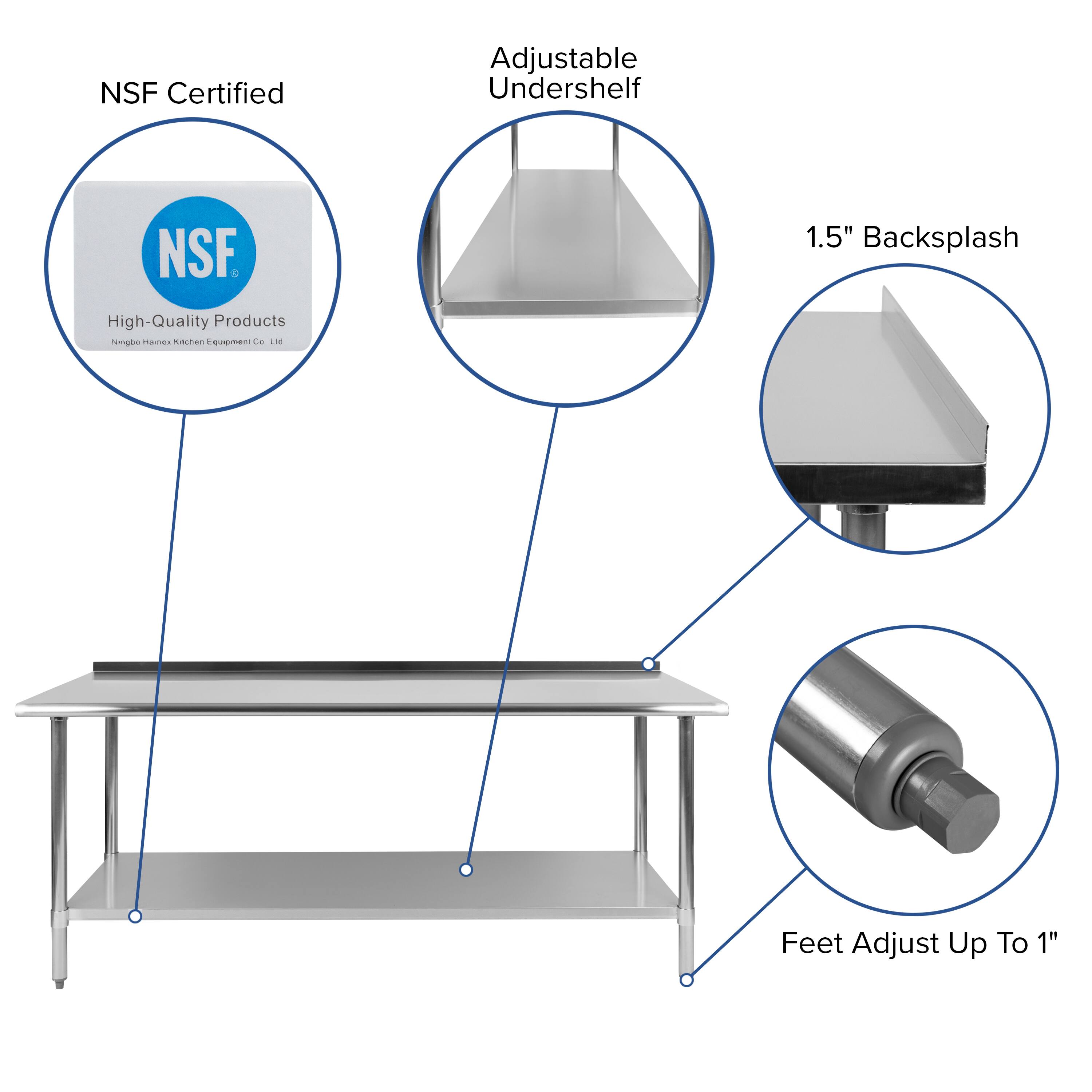 NSF Certified

NSF®

High-Quality Products

Ningbo Hainox Kitchen Equipment Co Ltd

Adjustable Undershelf

1.5" Backsplash

Feet Adjust Up To 1"