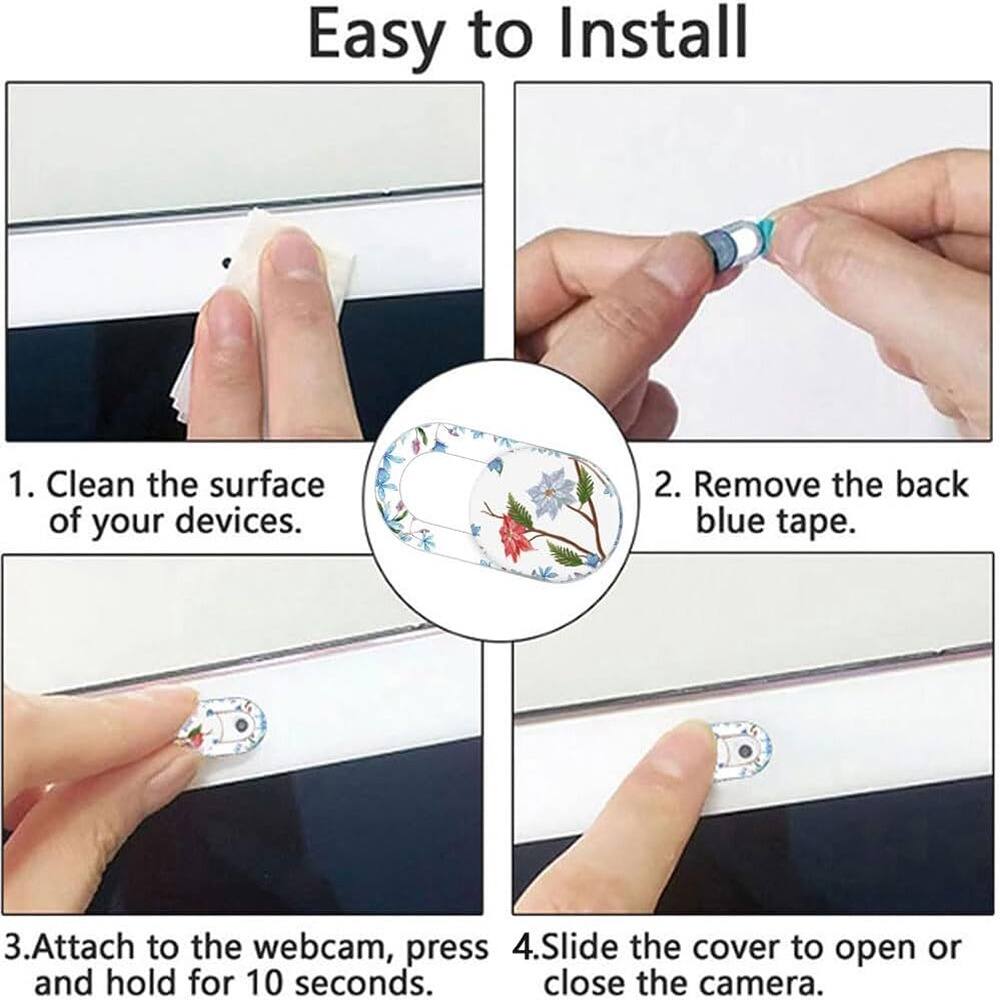 Easy to Install

1. Clean the surface of your devices.

2. Remove the back blue tape.

3.Attach to the webcam, press and hold for 10 seconds.

4.Slide the cover to open or close the camera.