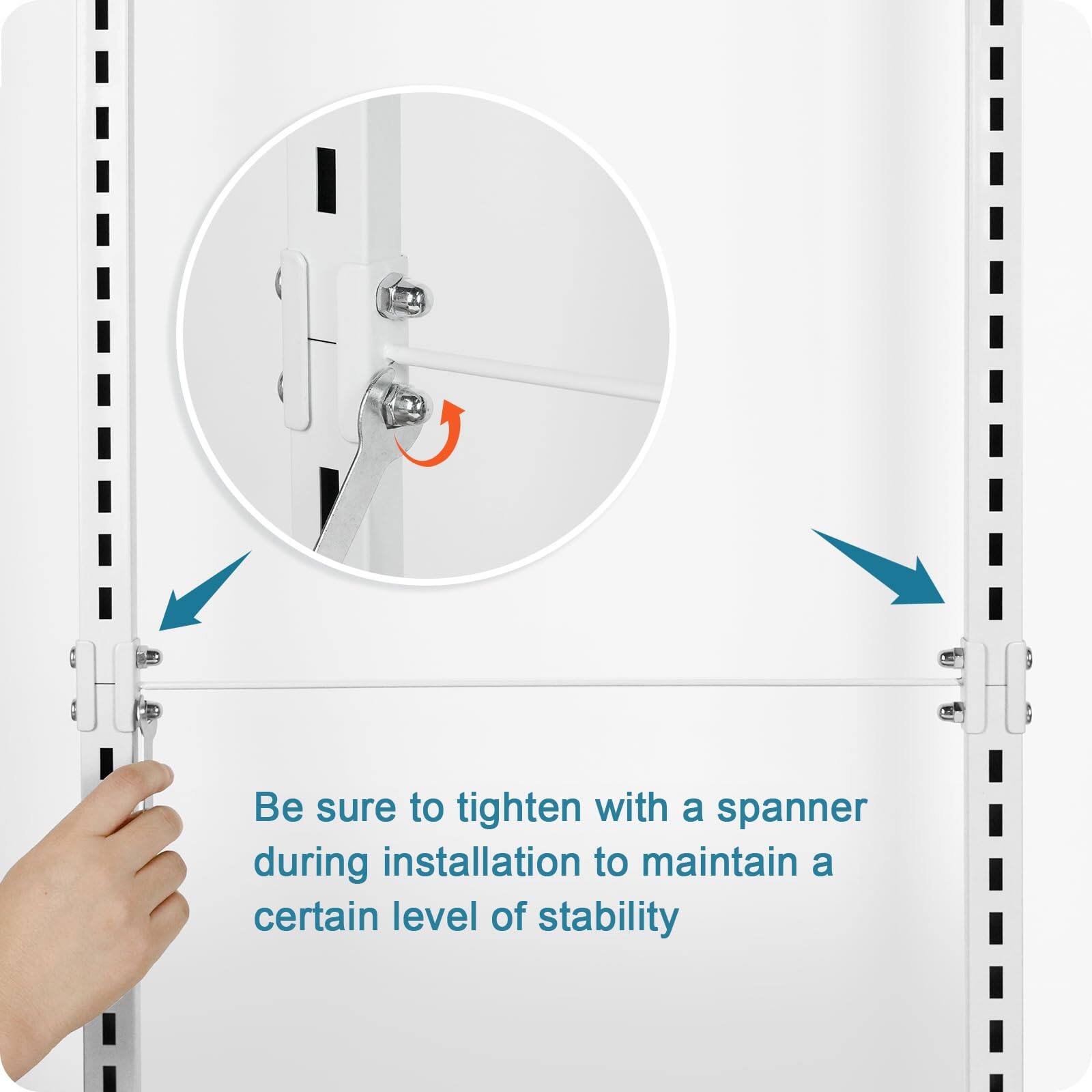 Be sure to tighten with a spanner during installation to maintain a certain level of stability