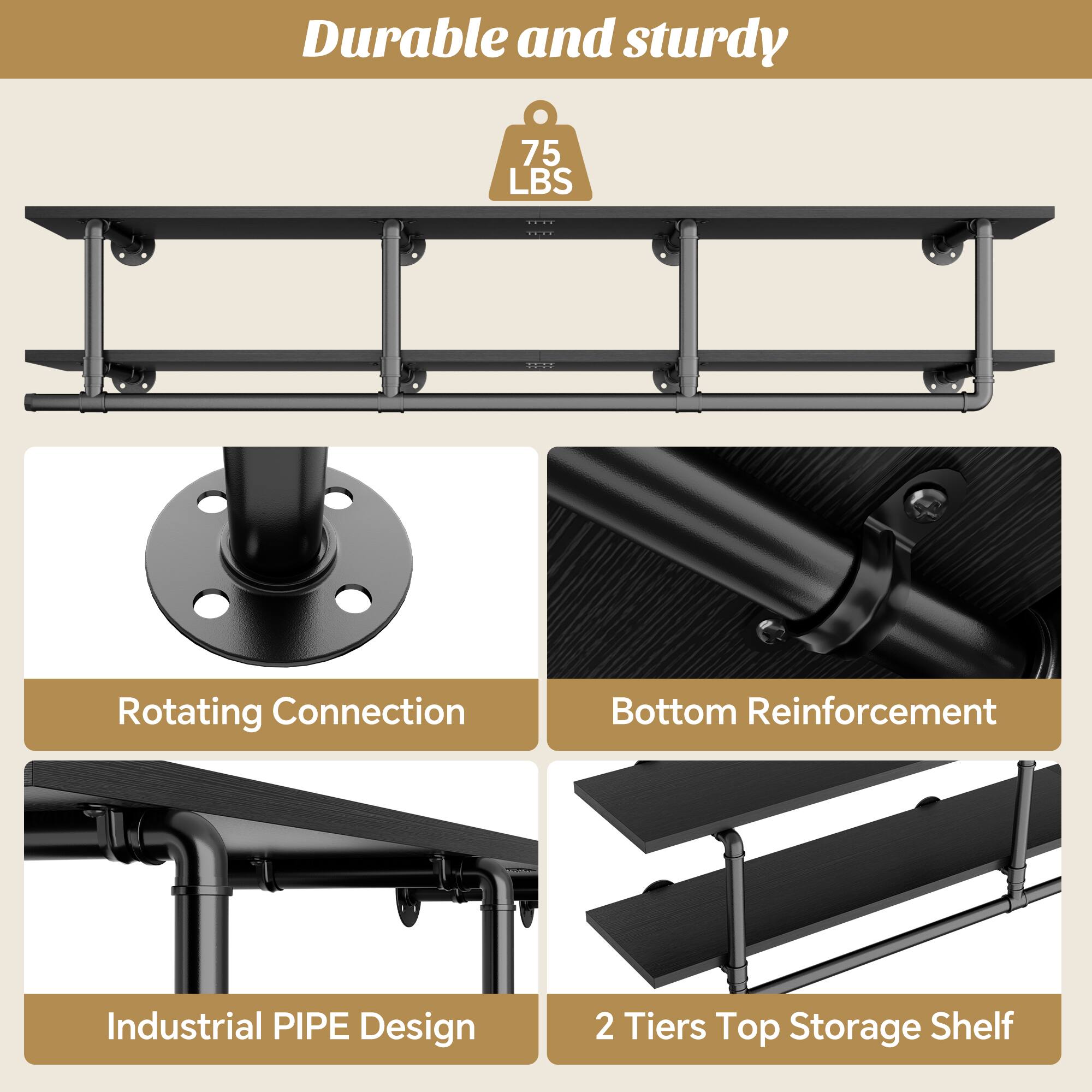 Durable and sturdy

75
LBS

Rotating Connection

Bottom Reinforcement

Industrial PIPE Design

2 Tiers Top Storage Shelf