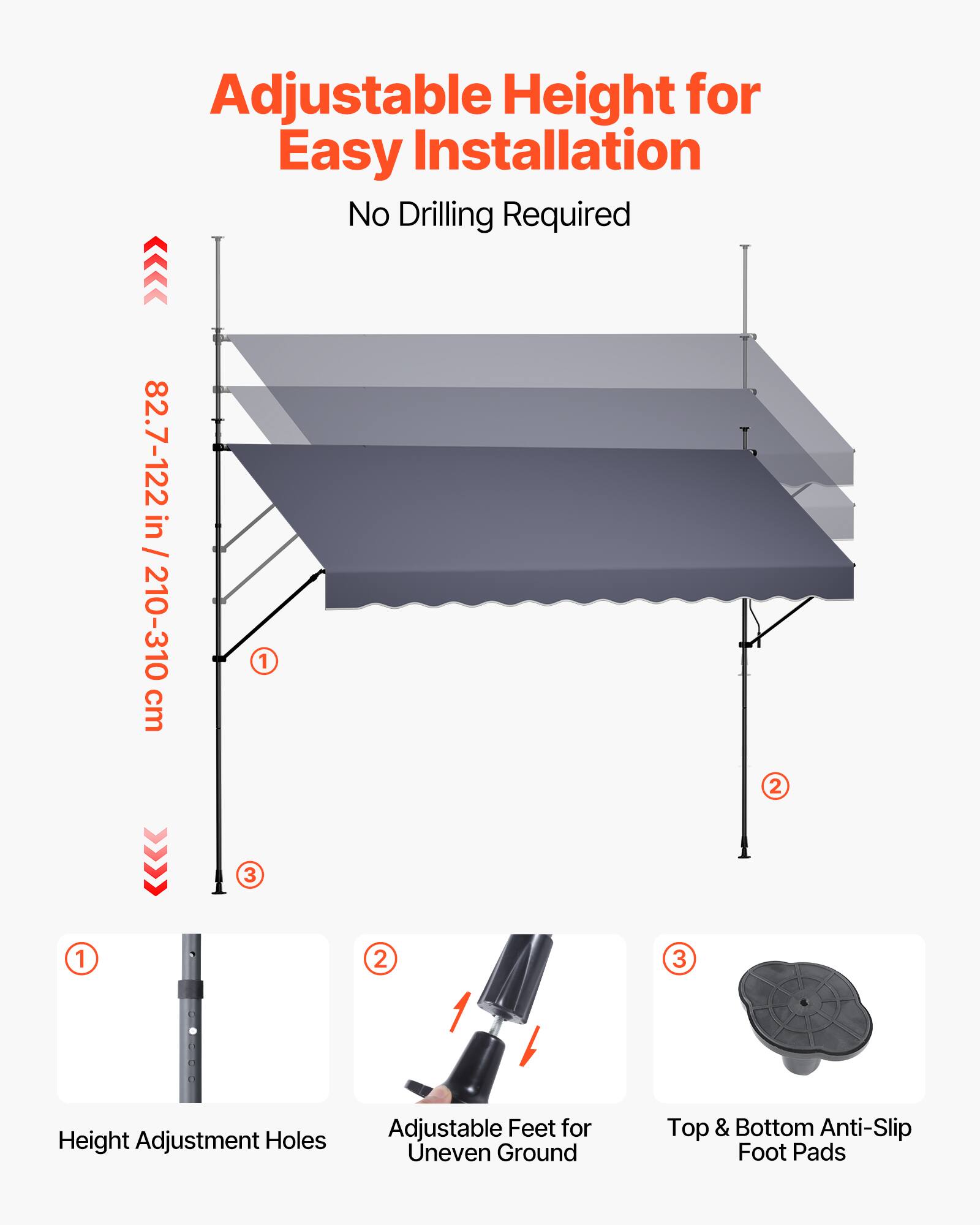 Adjustable Height for Easy Installation

No Drilling Required

82.7-122 in / 210-310 cm

①

②

③

①

Height Adjustment Holes

②

Adjustable Feet for Uneven Ground

③

Top & Bottom Anti-Slip Foot Pads