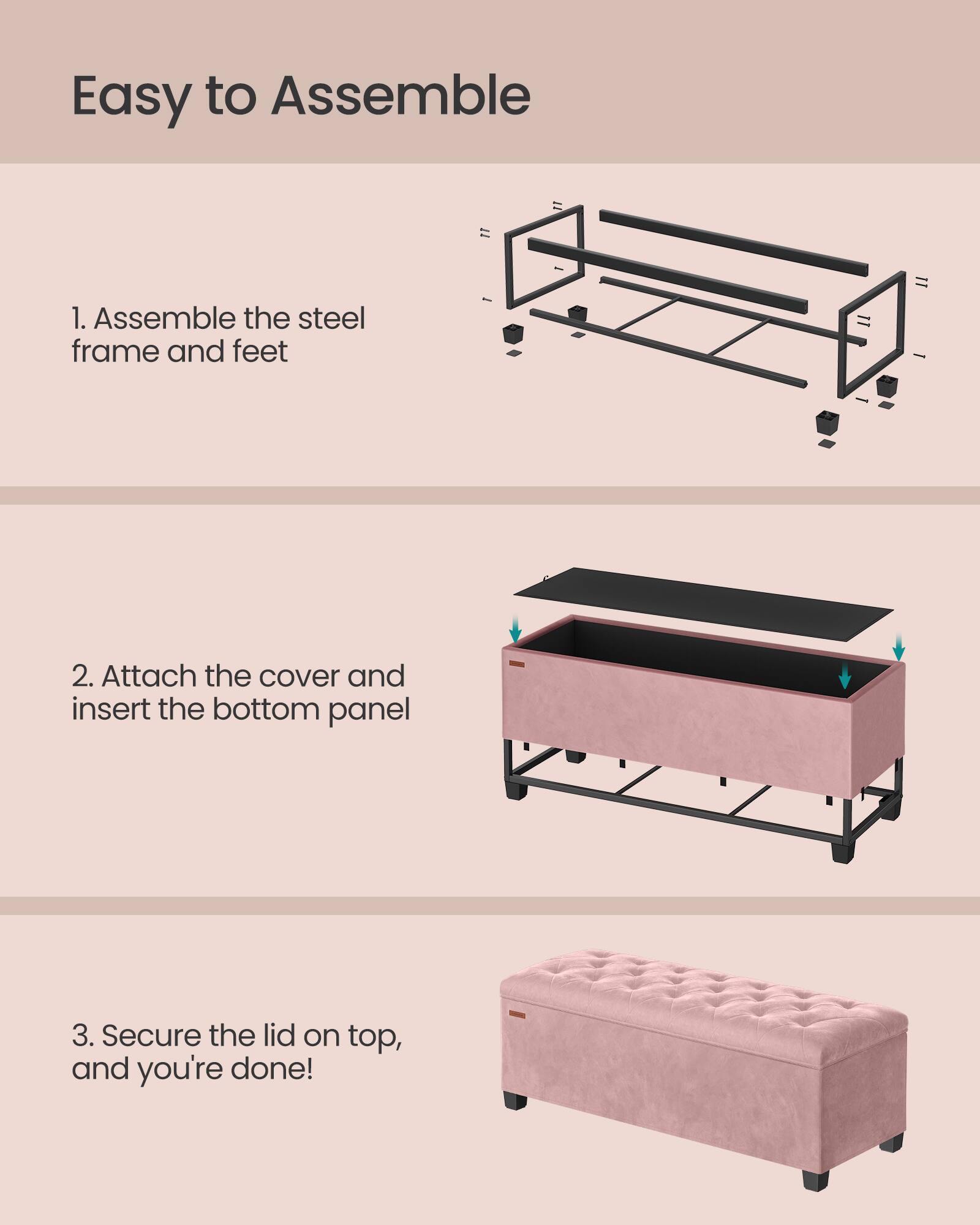 Easy to Assemble

1. Assemble the steel frame and feet

2. Attach the cover and insert the bottom panel

3. Secure the lid on top, and you're done!