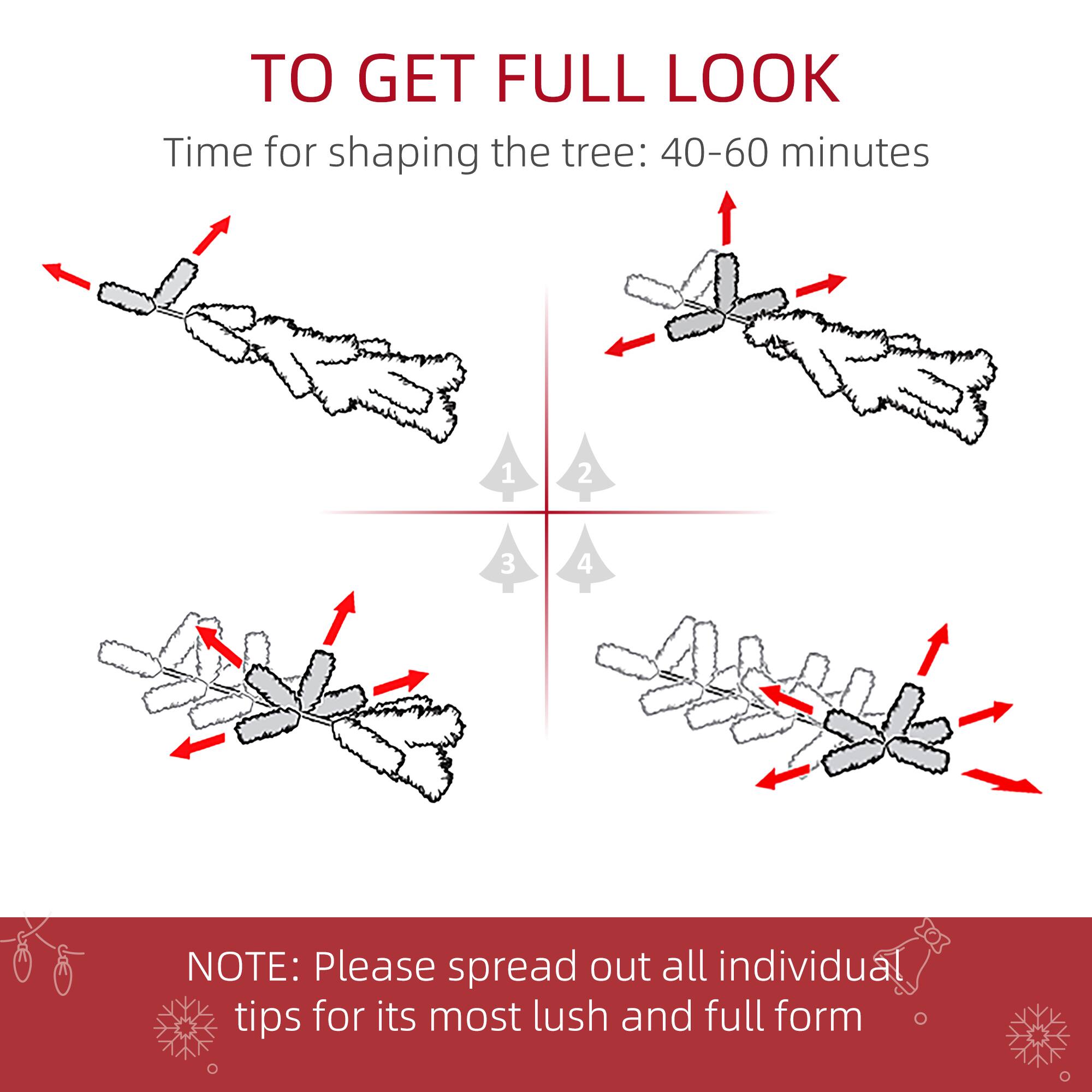 TO GET FULL LOOK

Time for shaping the tree: 40-60 minutes

1

2

3

4

NOTE: Please spread out all individual tips for its most lush and full form