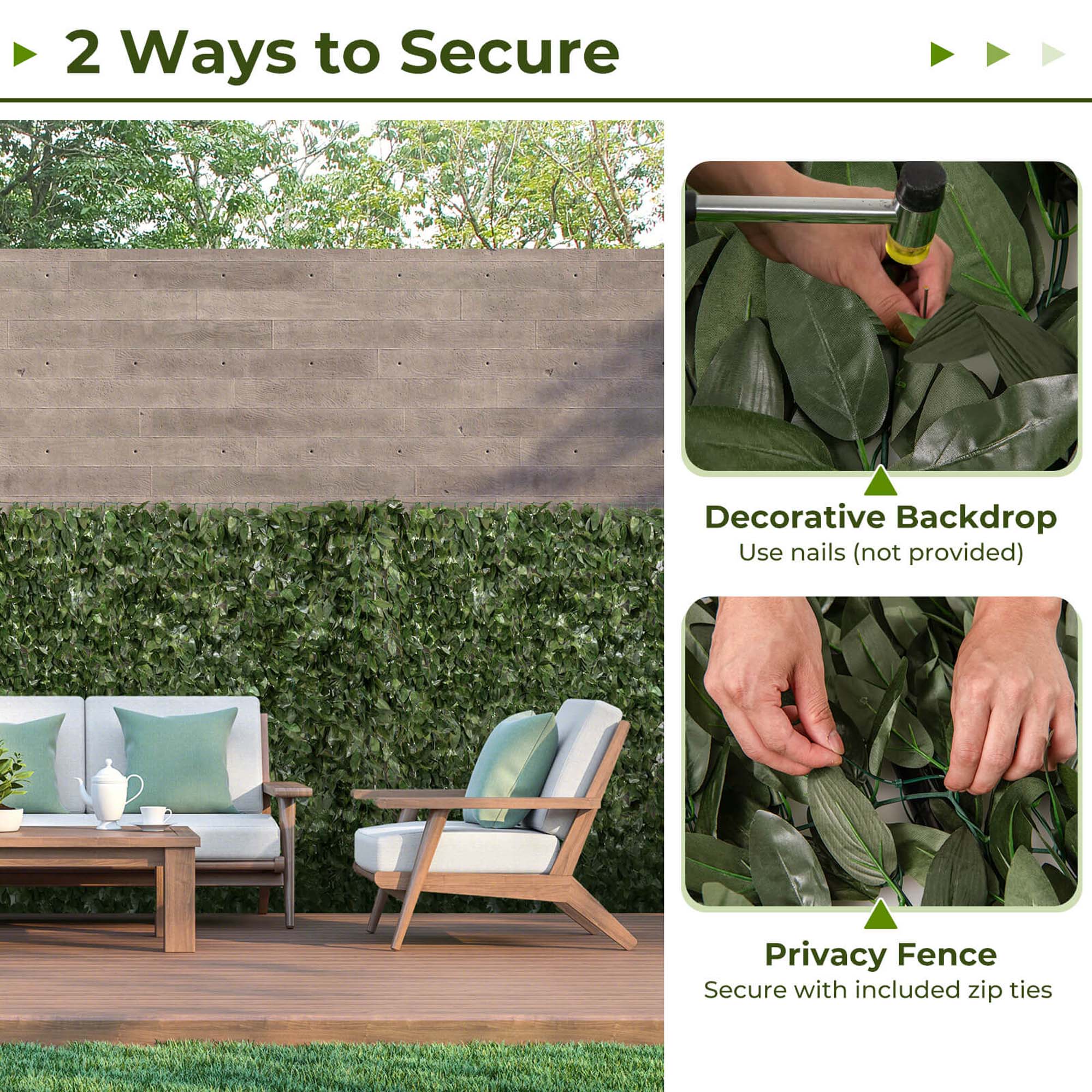 2 Ways to Secure

Decorative Backdrop
Use nails (not provided)

Privacy Fence
Secure with included zip ties