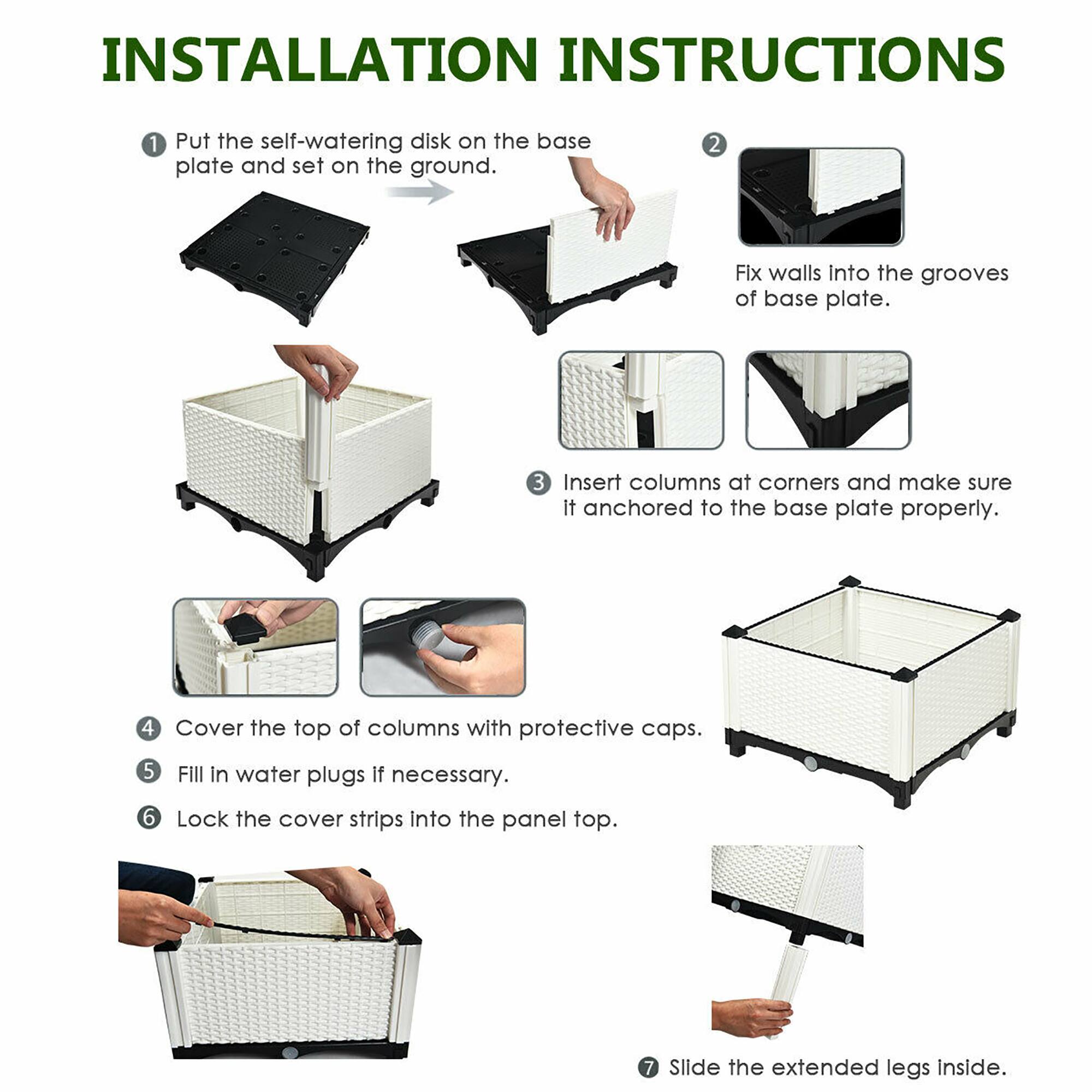 INSTALLATION INSTRUCTIONS

1 Put the self-watering disk on the base plate and set on the ground.

2

Fix walls into the grooves of base plate.

3 Insert columns at corners and make sure it anchored to the base plate properly.

4 Cover the top of columns with protective caps.

5 Fill in water plugs if necessary.

6 Lock the cover strips into the panel top.

7 Slide the extended legs inside.