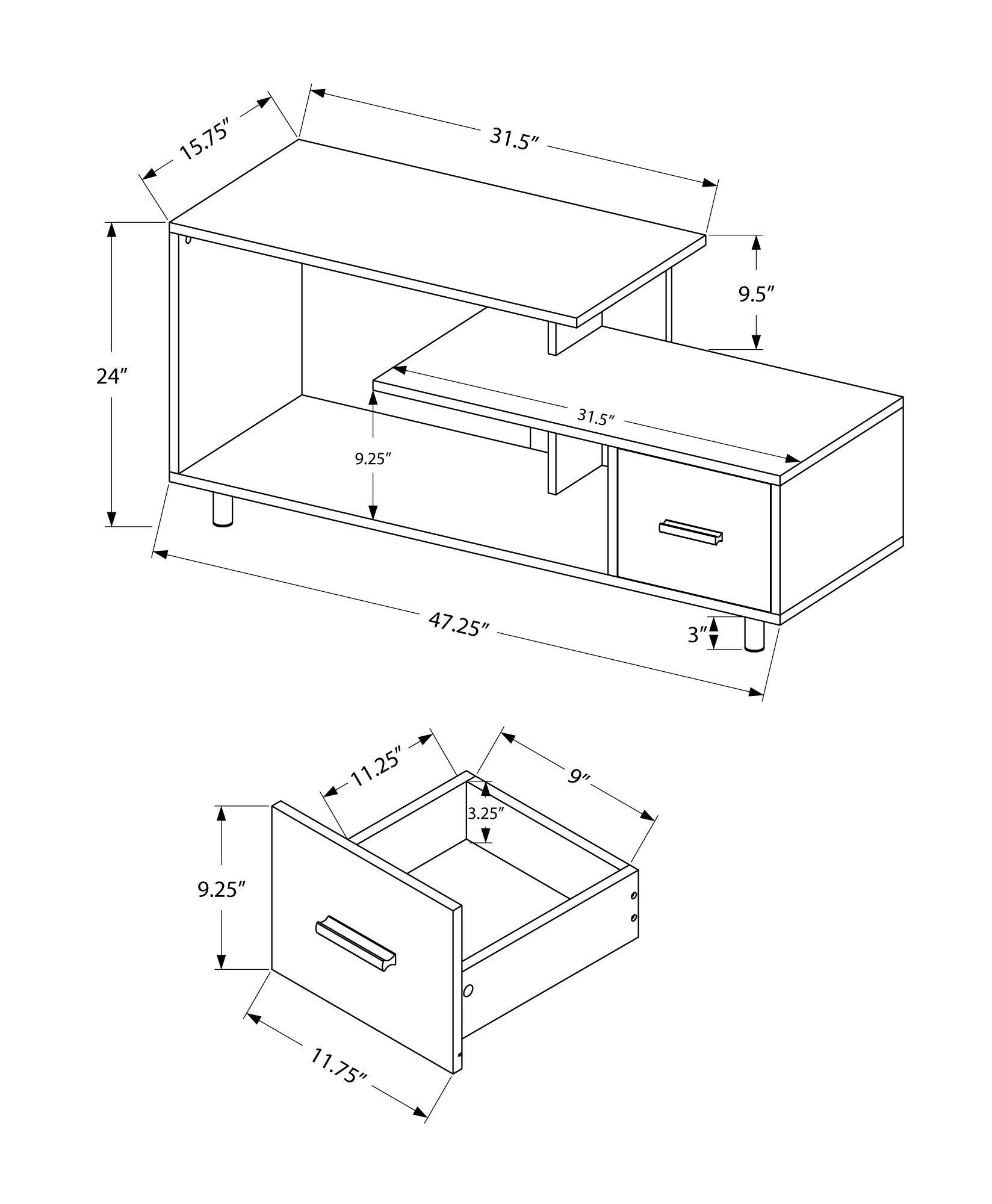 15.75″
31.5″
24″
9.5″
31.5″
9.25″
47.25″
3″
11.25″
9″
3.25″
9.25″
11.75″