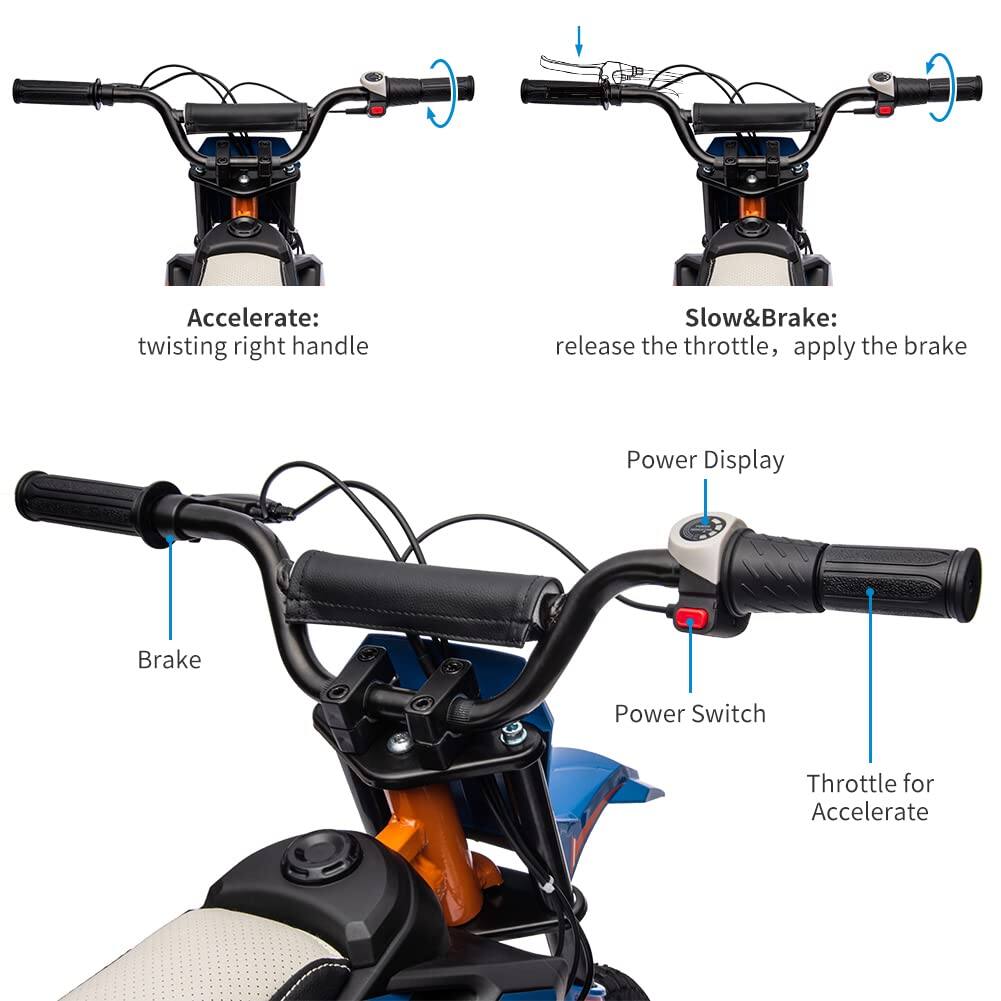 Accelerate:
twisting right handle

Slow&Brake:
release the throttle，apply the brake

Power Display

Brake

Power Switch

Throttle for Accelerate