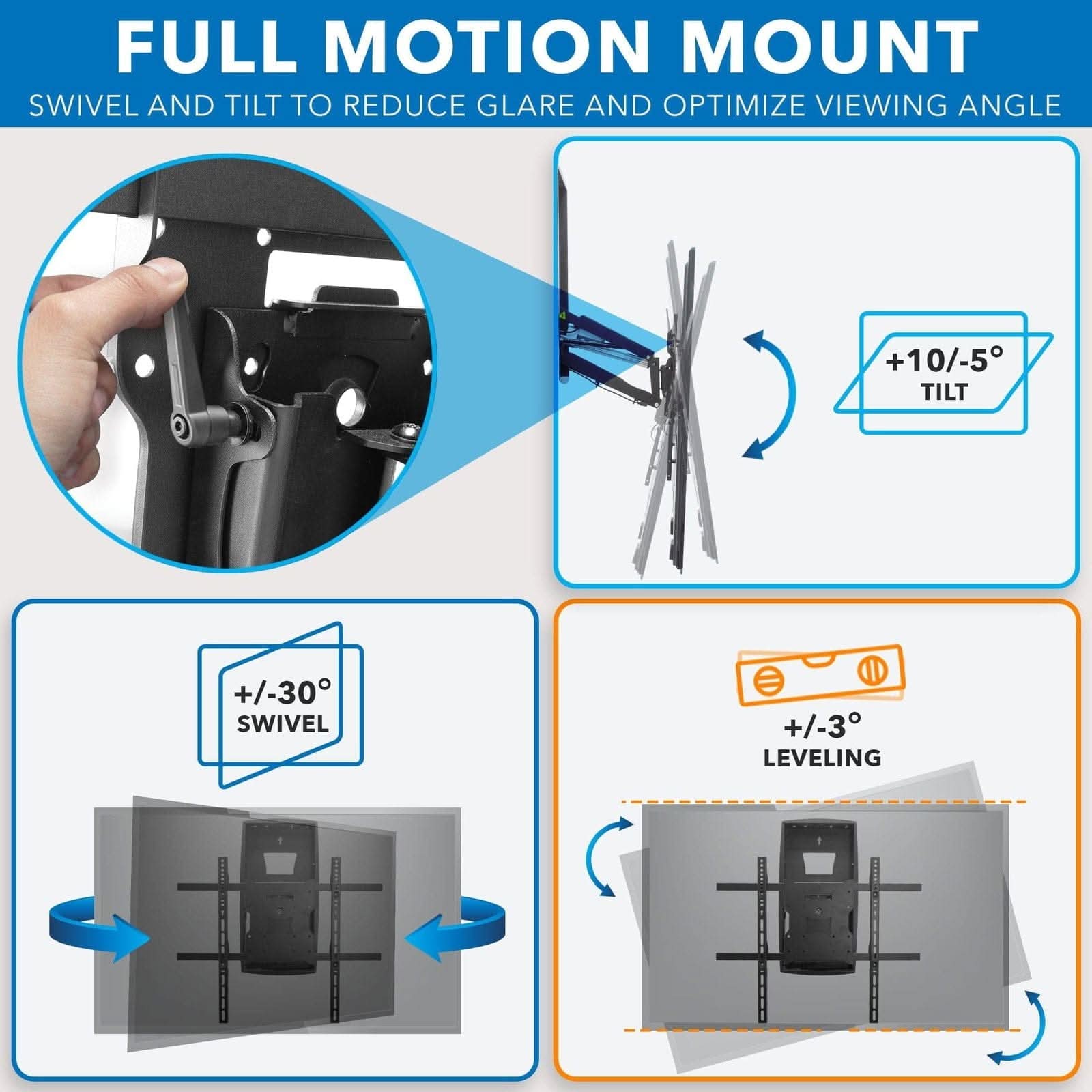 FULL MOTION MOUNT

SWIVEL AND TILT TO REDUCE GLARE AND OPTIMIZE VIEWING ANGLE

+10/-5°
TILT

+/-30°
SWIVEL

+/-3°
LEVELING