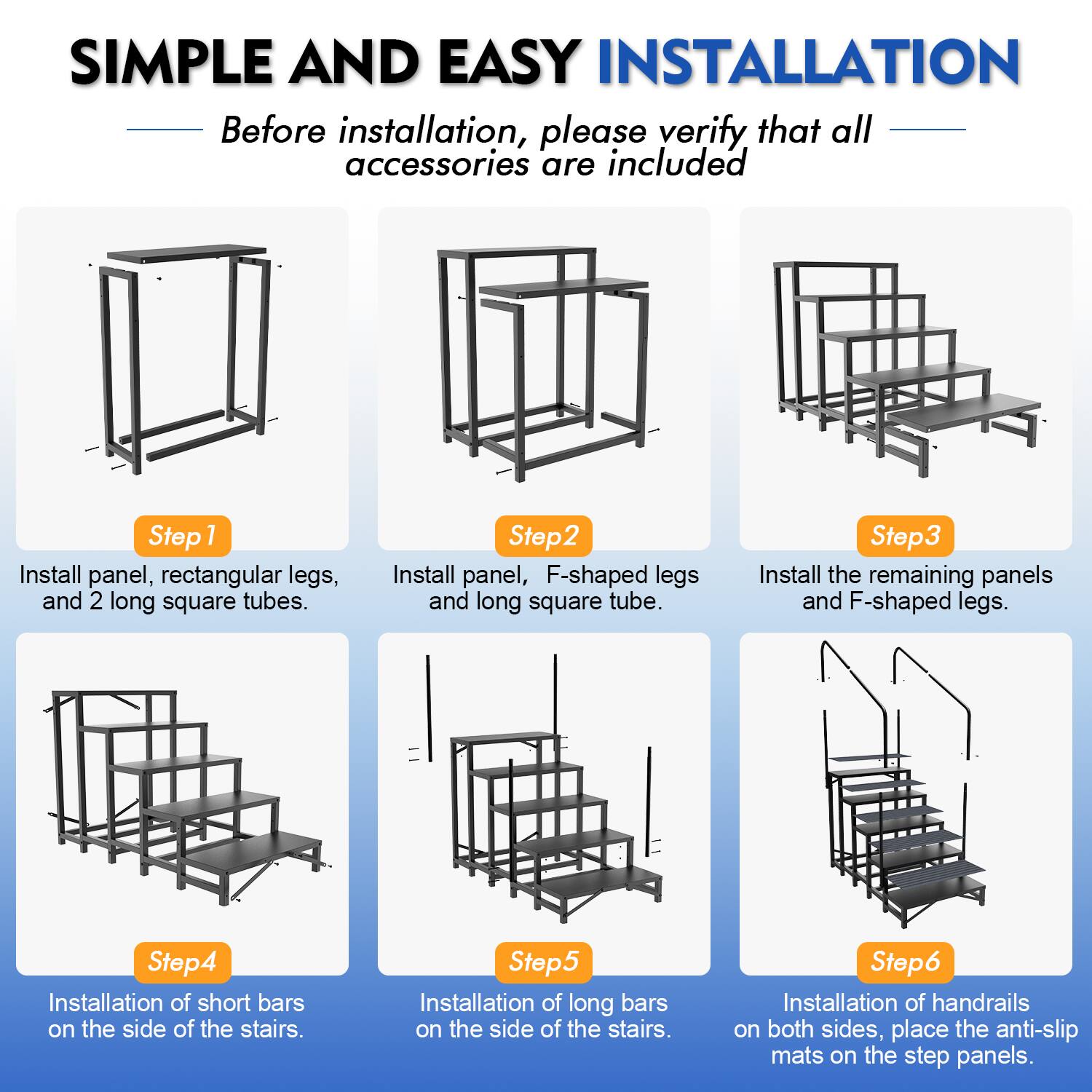 SIMPLE AND EASY INSTALLATION

Before installation, please verify that all accessories are included

Step1

Install panel, rectangular legs, and 2 long square tubes.

Step2

Install panel,  F-shaped legs and long square tube.

Step3

Install the remaining panels and F-shaped legs.

Step4

Installation of short bars on the side of the stairs.

Step5

Installation of long bars on the side of the stairs.

Step6

Installation of handrails on both sides, place the anti-slip mats on the step panels.