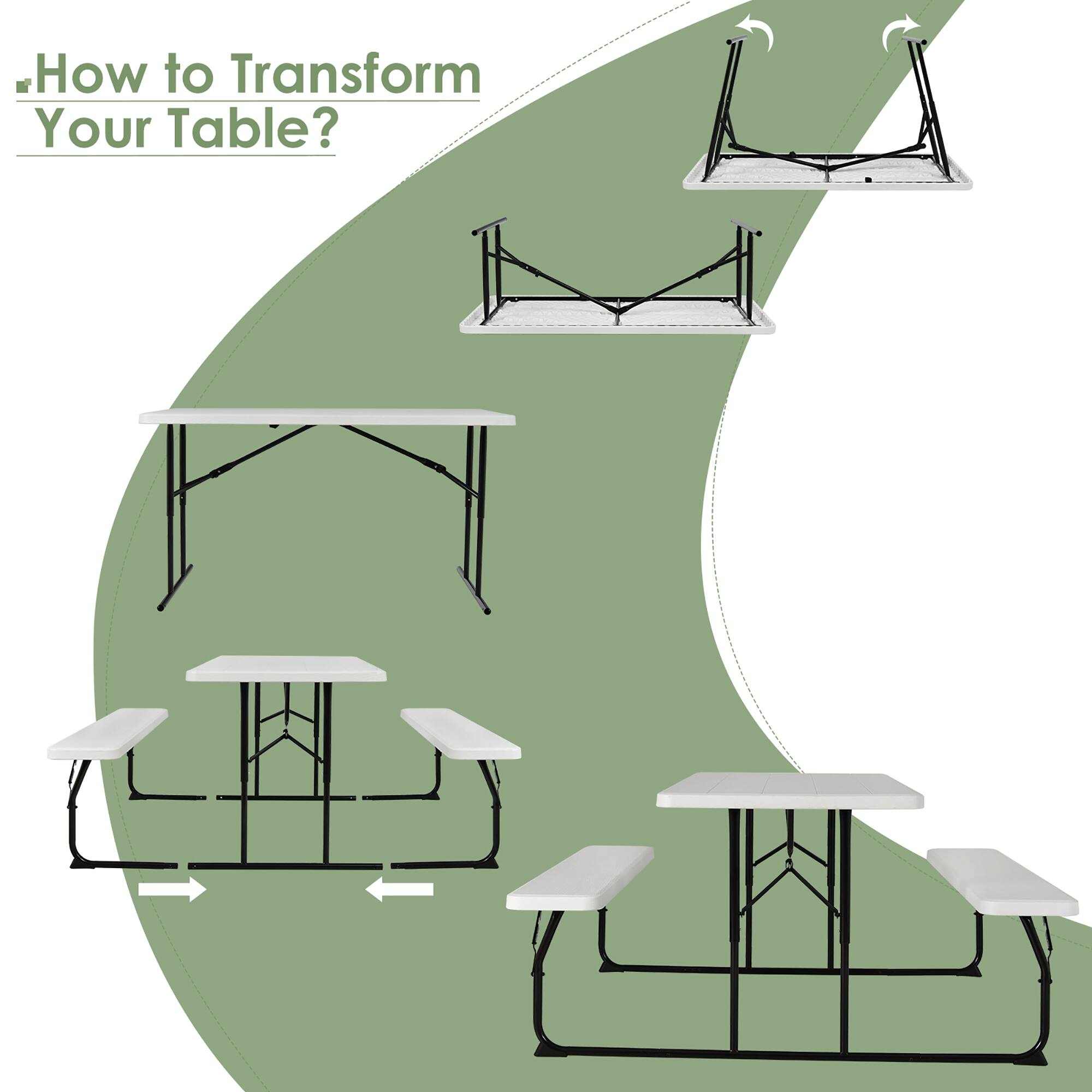 How to Transform Your Table?