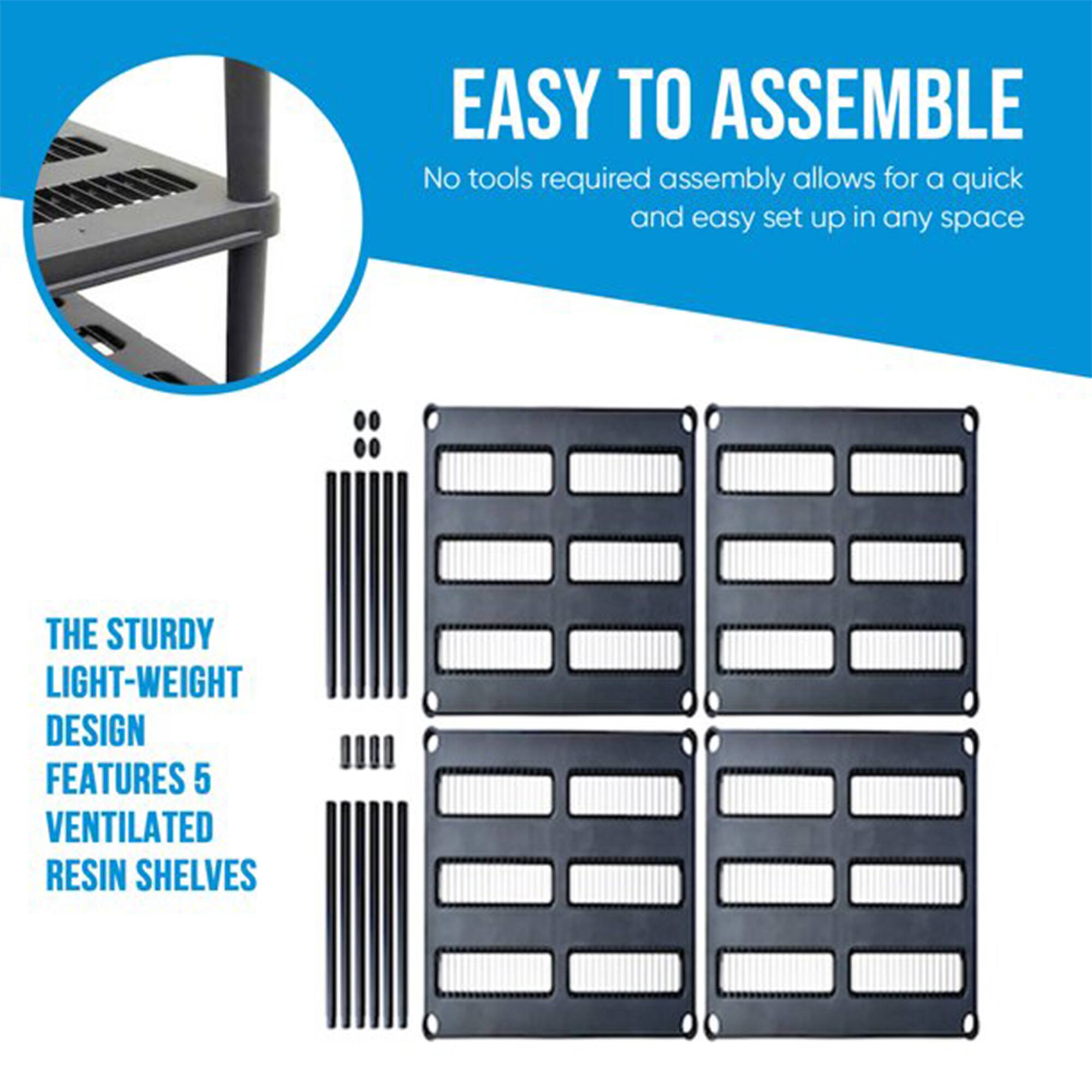 EASY TO ASSEMBLE

No tools required assembly allows for a quick and easy set up in any space

THE STURDY LIGHT-WEIGHT DESIGN FEATURES 5 VENTILATED RESIN SHELVES