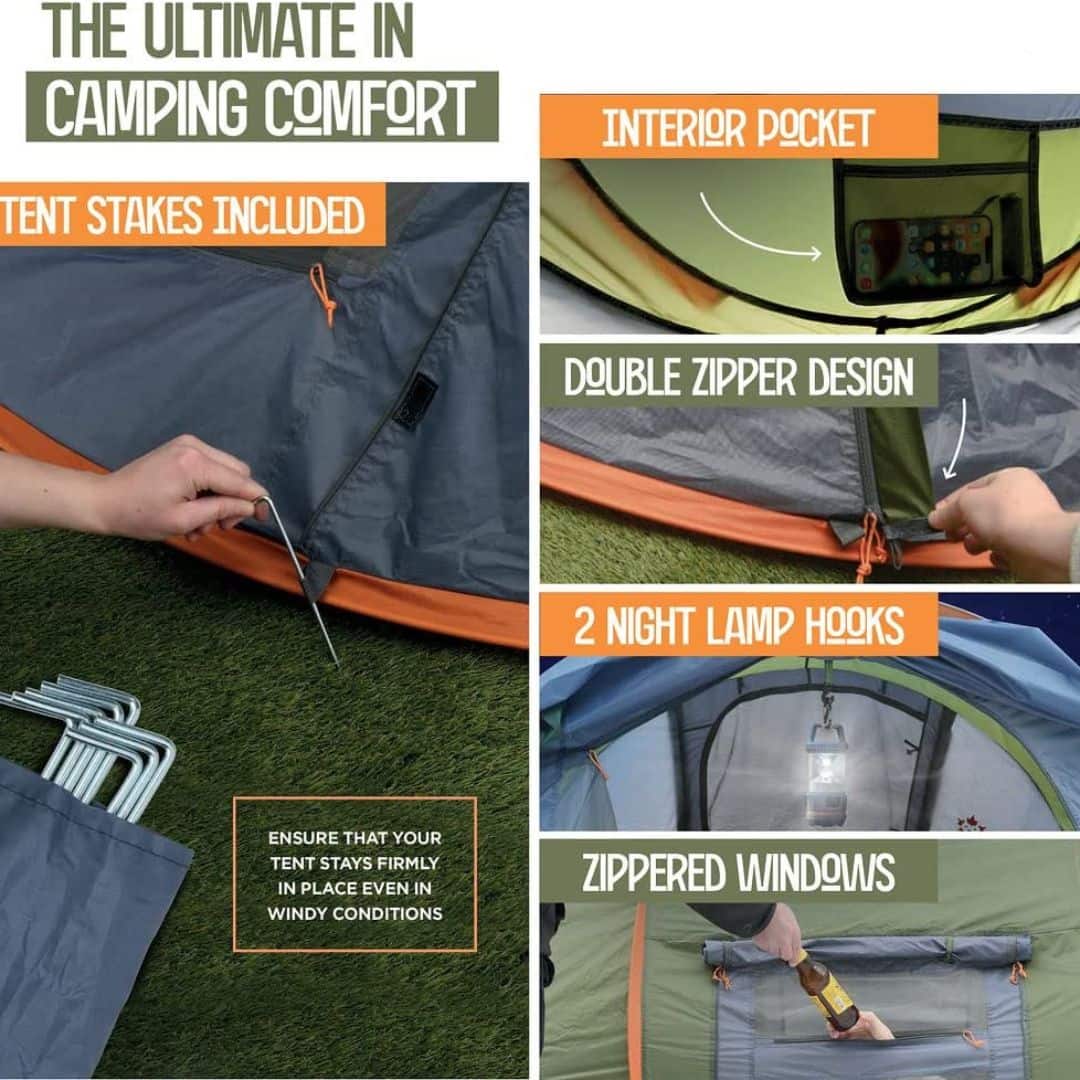 THE ULTIMATE IN
CAMPING COMFORT

TENT STAKES INCLUDED

ENSURE THAT YOUR TENT STAYS FIRMLY IN PLACE EVEN IN WINDY CONDITIONS

INTERIOR POCKET

DOUBLE ZIPPER DESIGN

2 NIGHT LAMP HOOKS

ZIPPERED WINDOWS