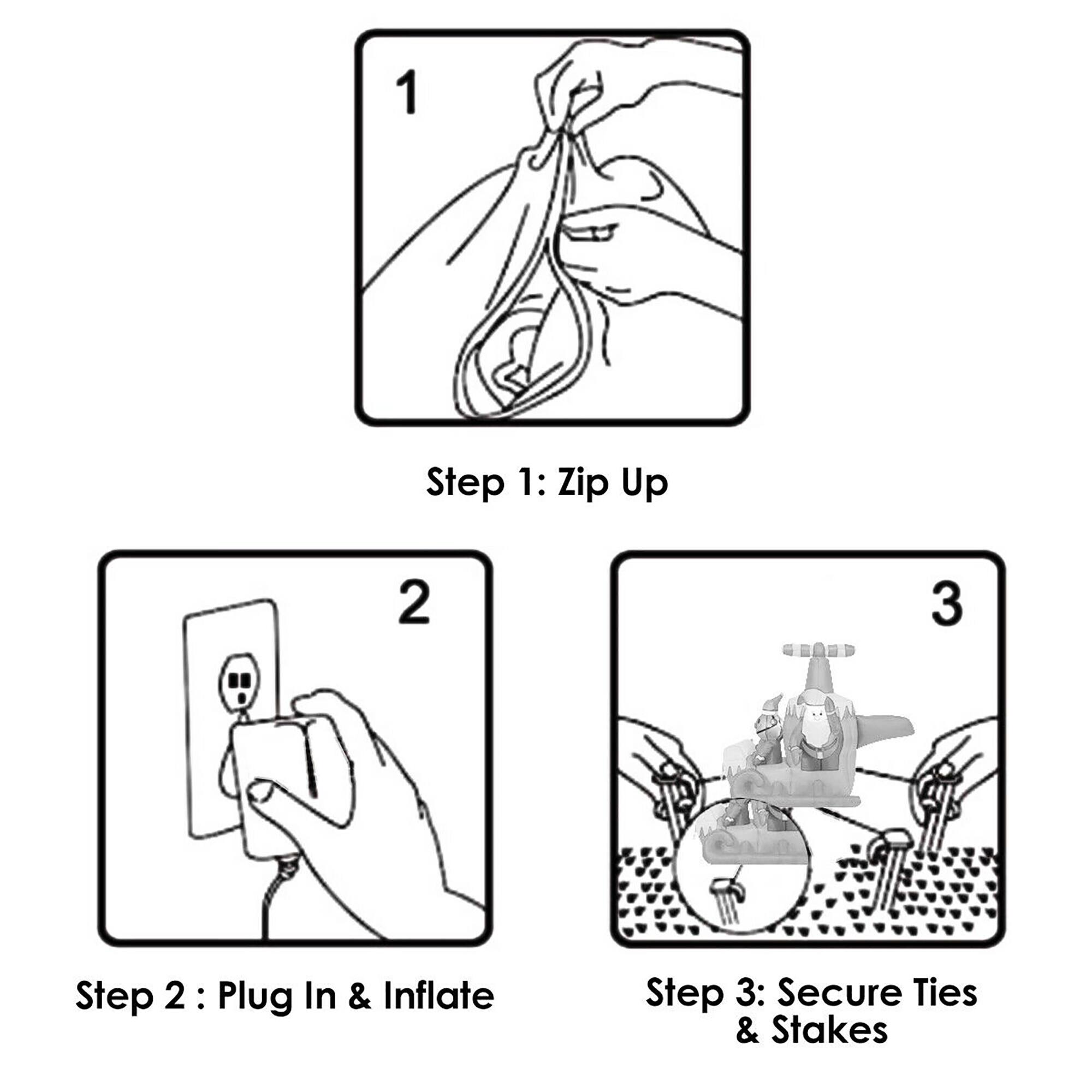 1

Step 1: Zip Up

2

Step 2 : Plug In & Inflate

3

Step 3: Secure Ties & Stakes