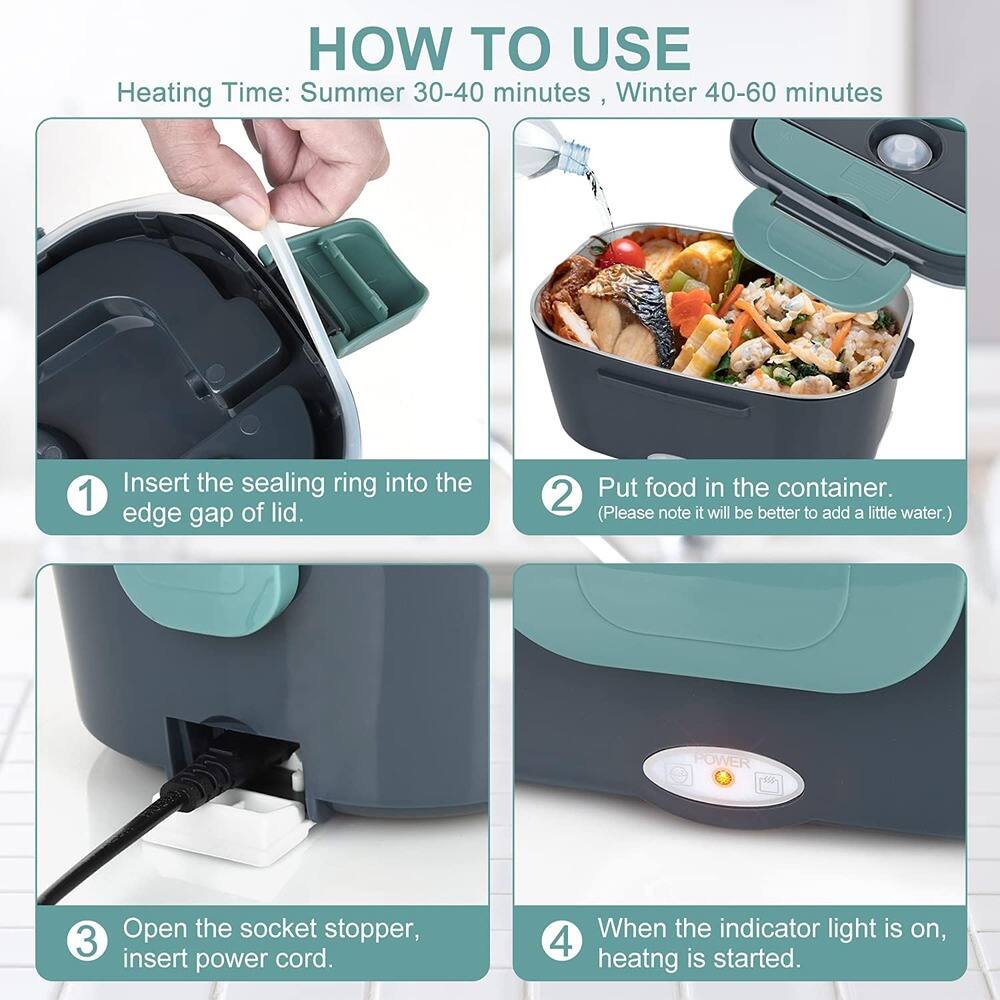 HOW TO USE

Heating Time: Summer 30-40 minutes , Winter 40-60 minutes

1 Insert the sealing ring into the edge gap of lid.

2 Put food in the container. (Please note it will be better to add a little water.)

3 Open the socket stopper, insert power cord.

POWER

4 When the indicator light is on, heatng is started.