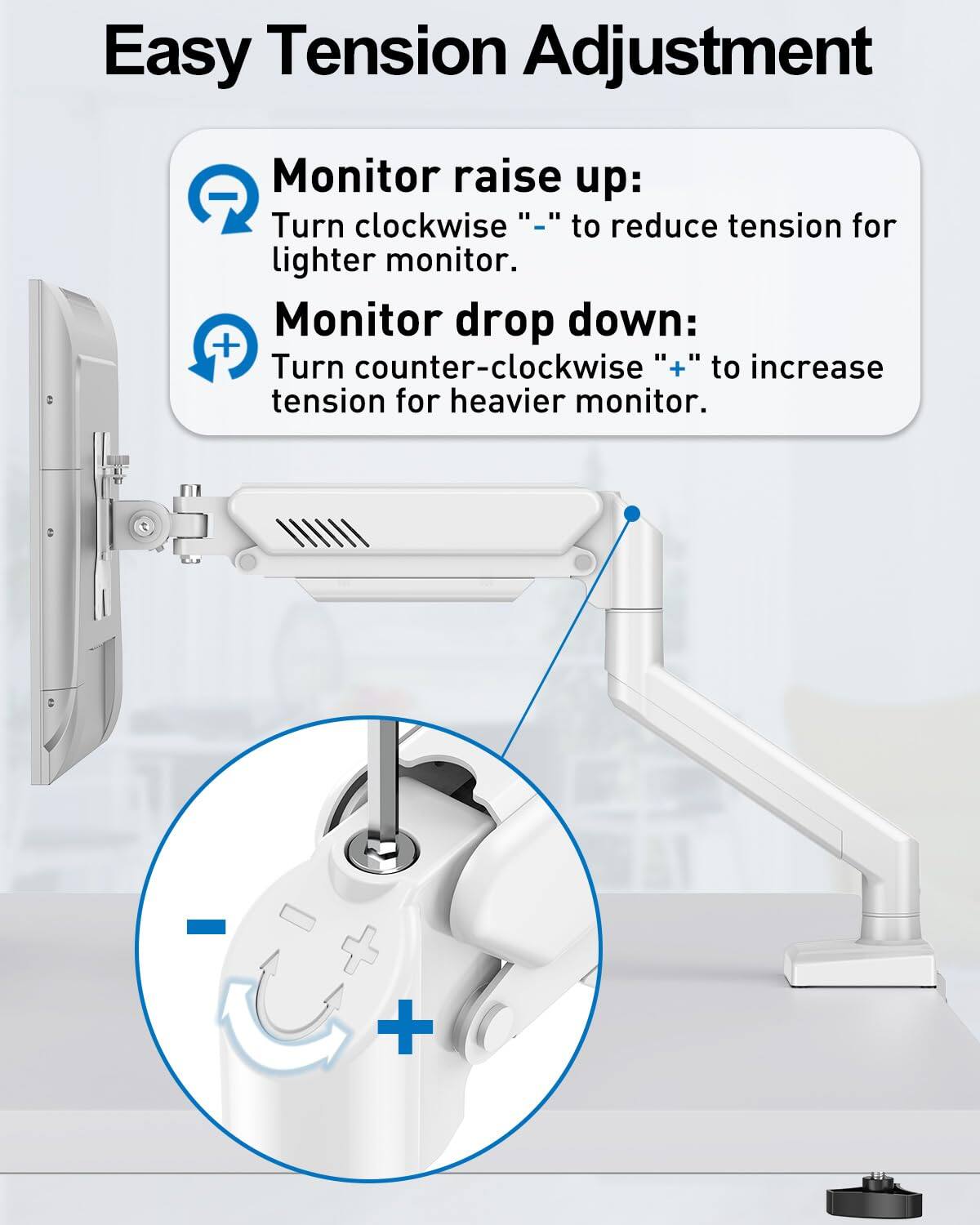 Easy Tension Adjustment

Monitor raise up:
Turn clockwise "-" to reduce tension for lighter monitor.

Monitor drop down:
Turn counter-clockwise "+" to increase tension for heavier monitor.

-
+