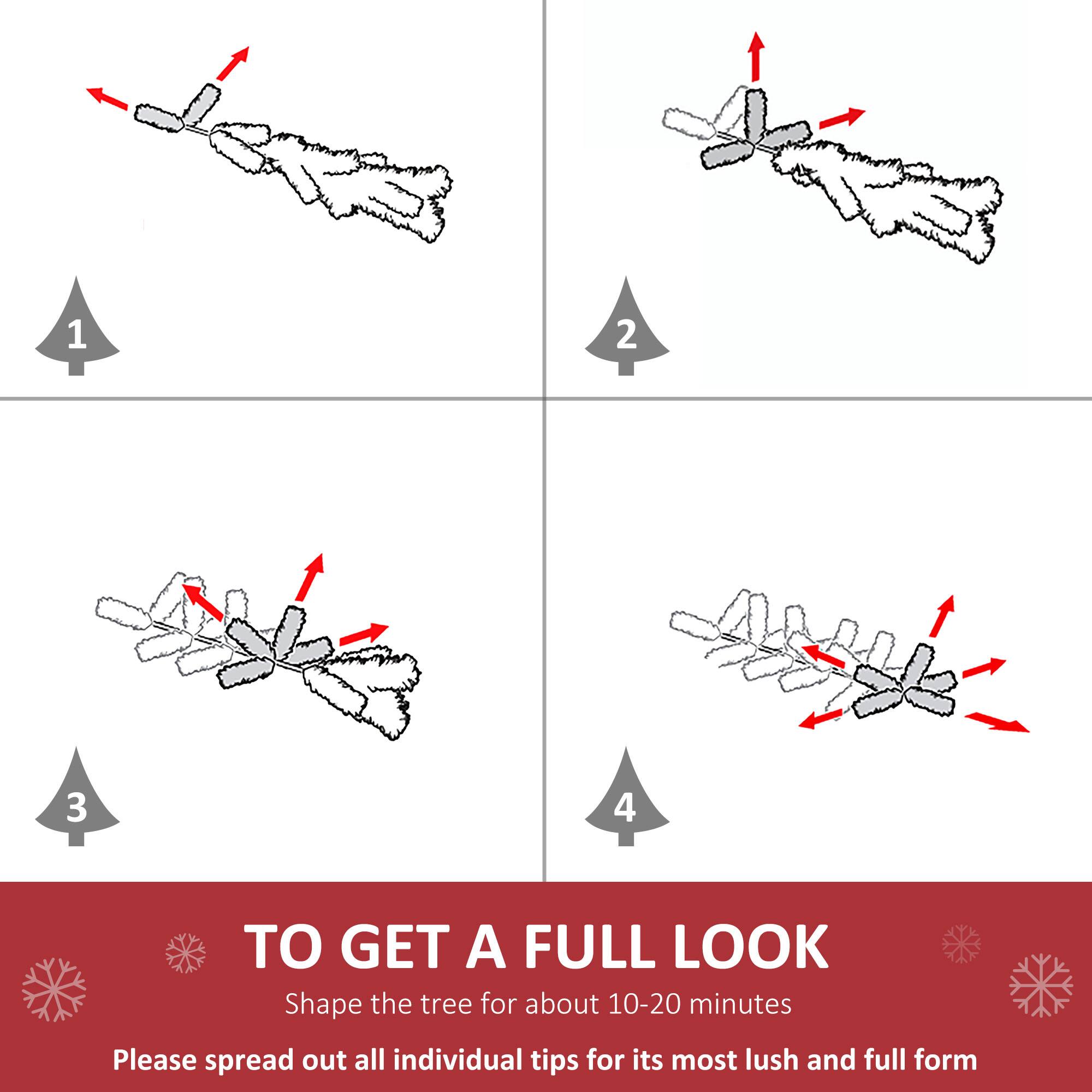 1

2

3

4

TO GET A FULL LOOK

Shape the tree for about 10-20 minutes

Please spread out all individual tips for its most lush and full form