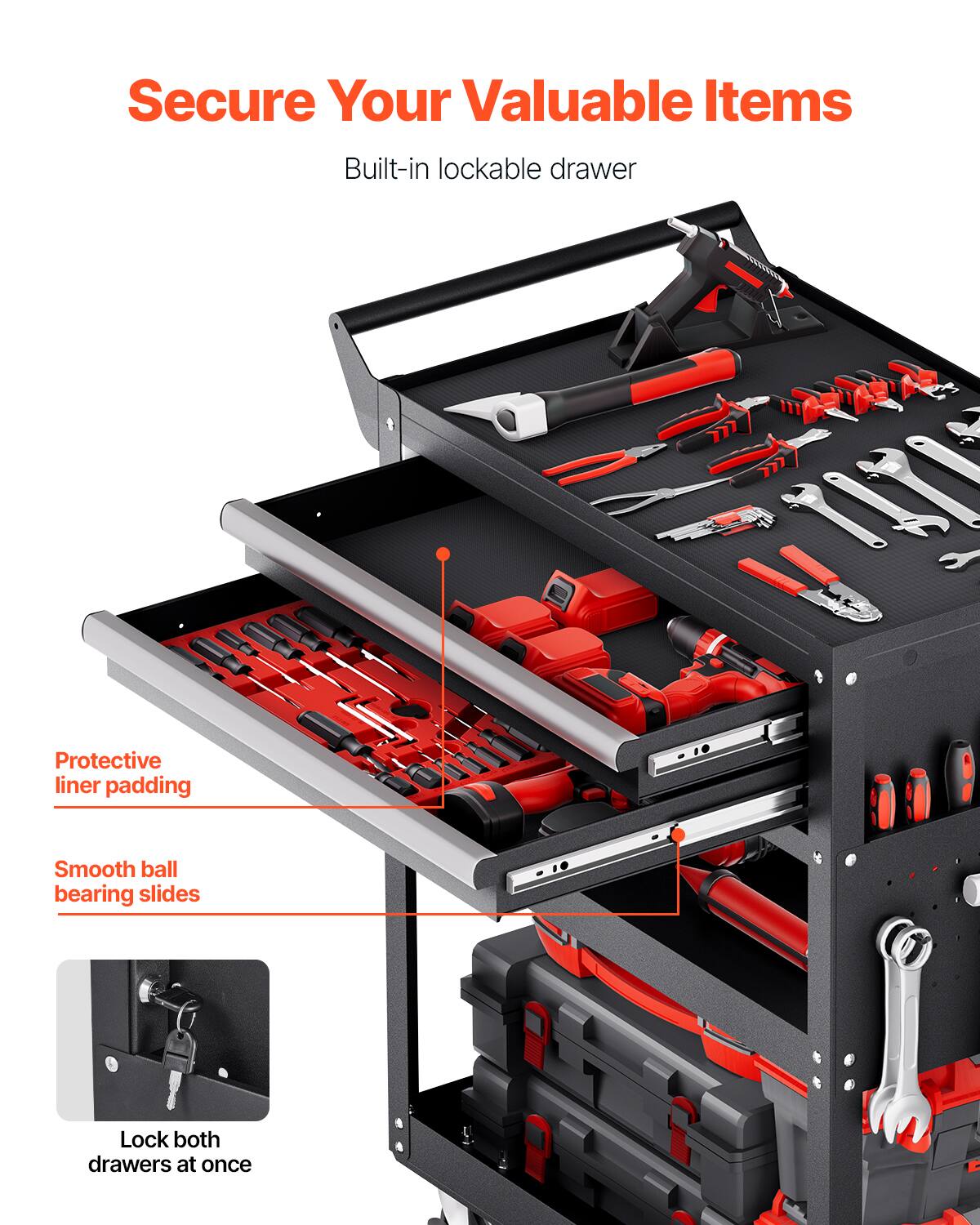 Secure Your Valuable Items

Built-in lockable drawer

Protective liner padding

Smooth ball bearing slides

Lock both drawers at once