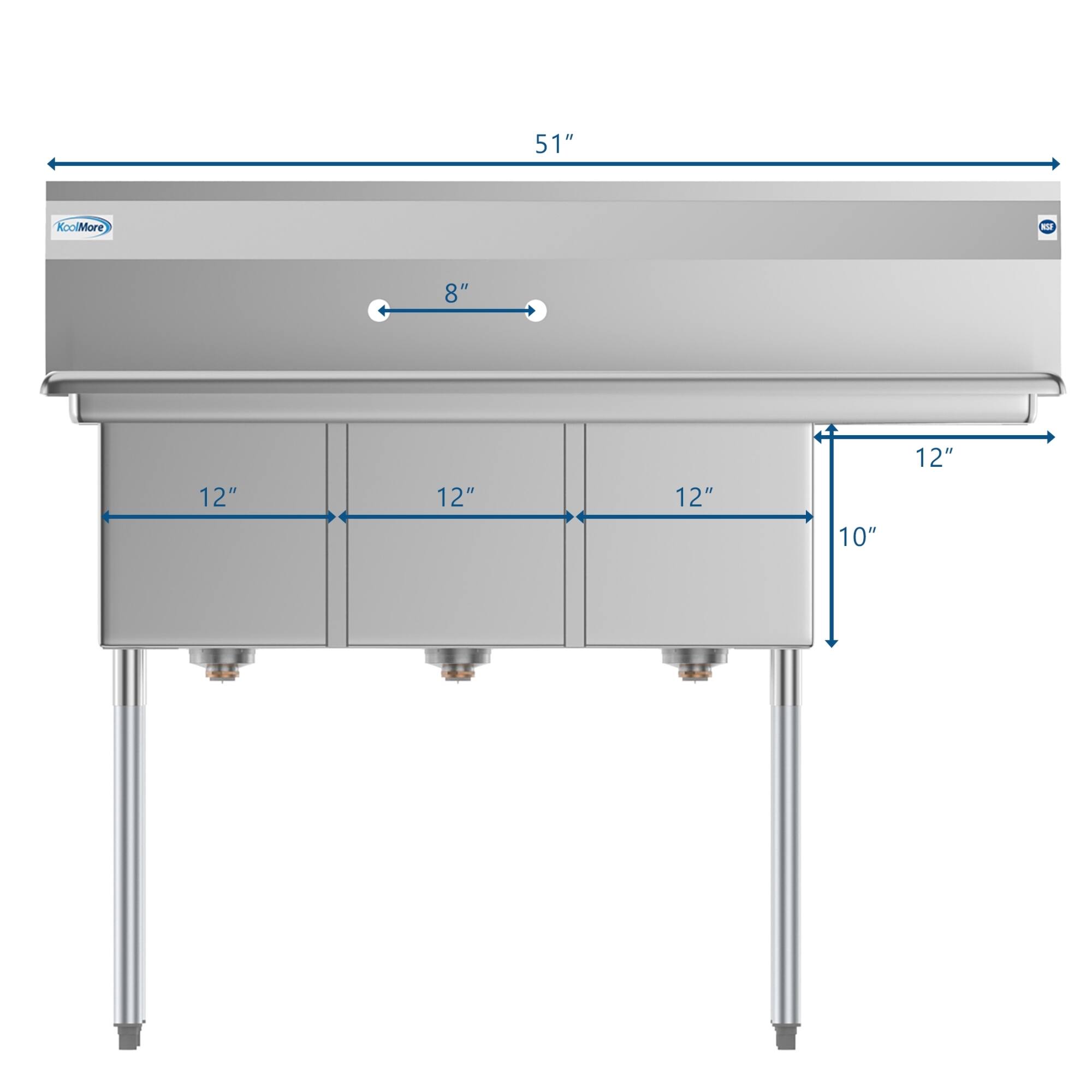 51″

KoolMore

NSF

8″

12″

12″

12″

12″

10″