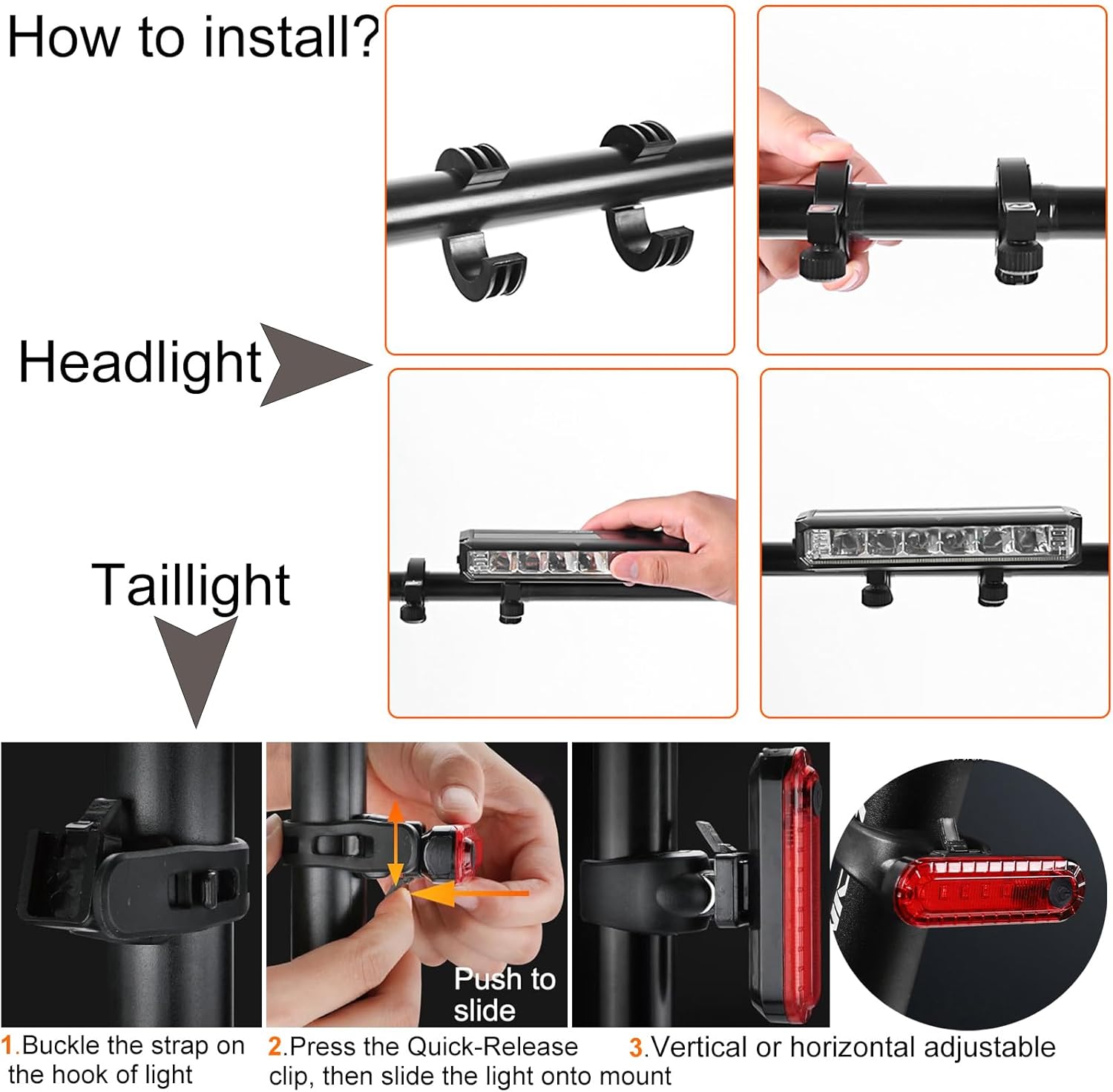 How to install?

Headlight

Taillight

Push to slide

1.Buckle the strap on the hook of light

2.Press the Quick-Release clip, then slide the light onto mount

3.Vertical or horizontal adjustable