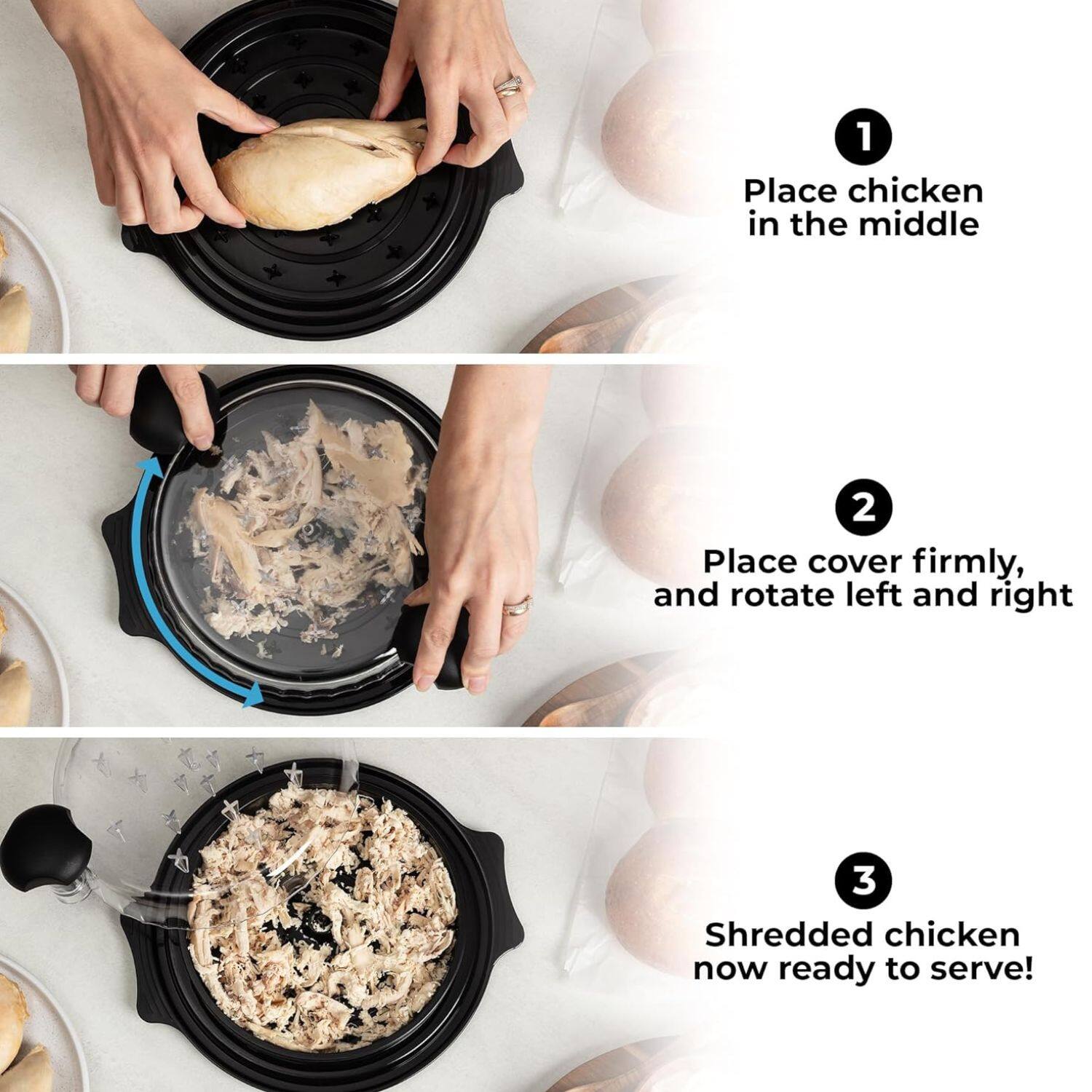 1

Place chicken in the middle

2

Place cover firmly, and rotate left and right

3

Shredded chicken now ready to serve!