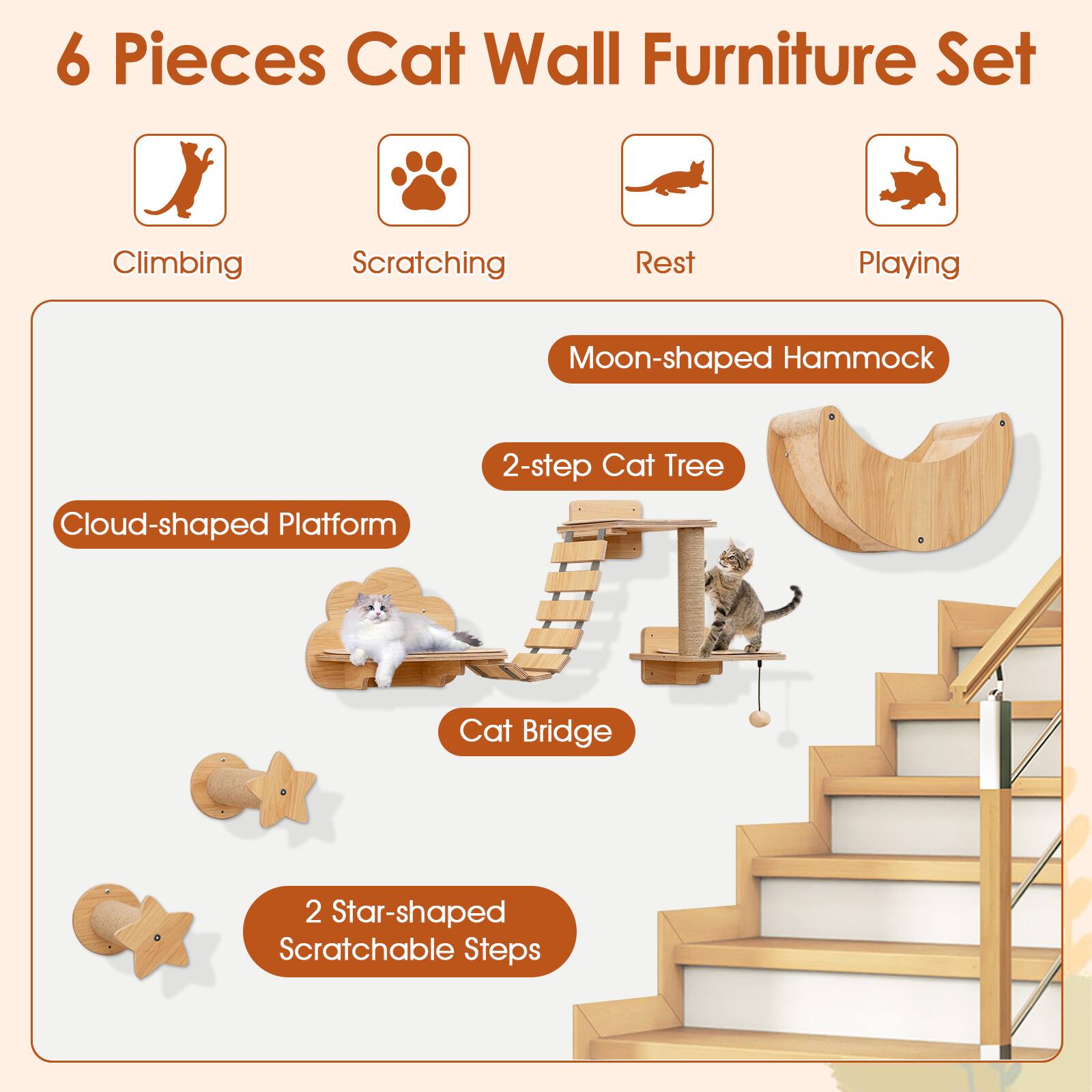 6 Pieces Cat Wall Furniture Set

Climbing

Scratching

Rest

Playing

Moon-shaped Hammock

2-step Cat Tree

Cloud-shaped Platform

Cat Bridge

2 Star-shaped Scratchable Steps