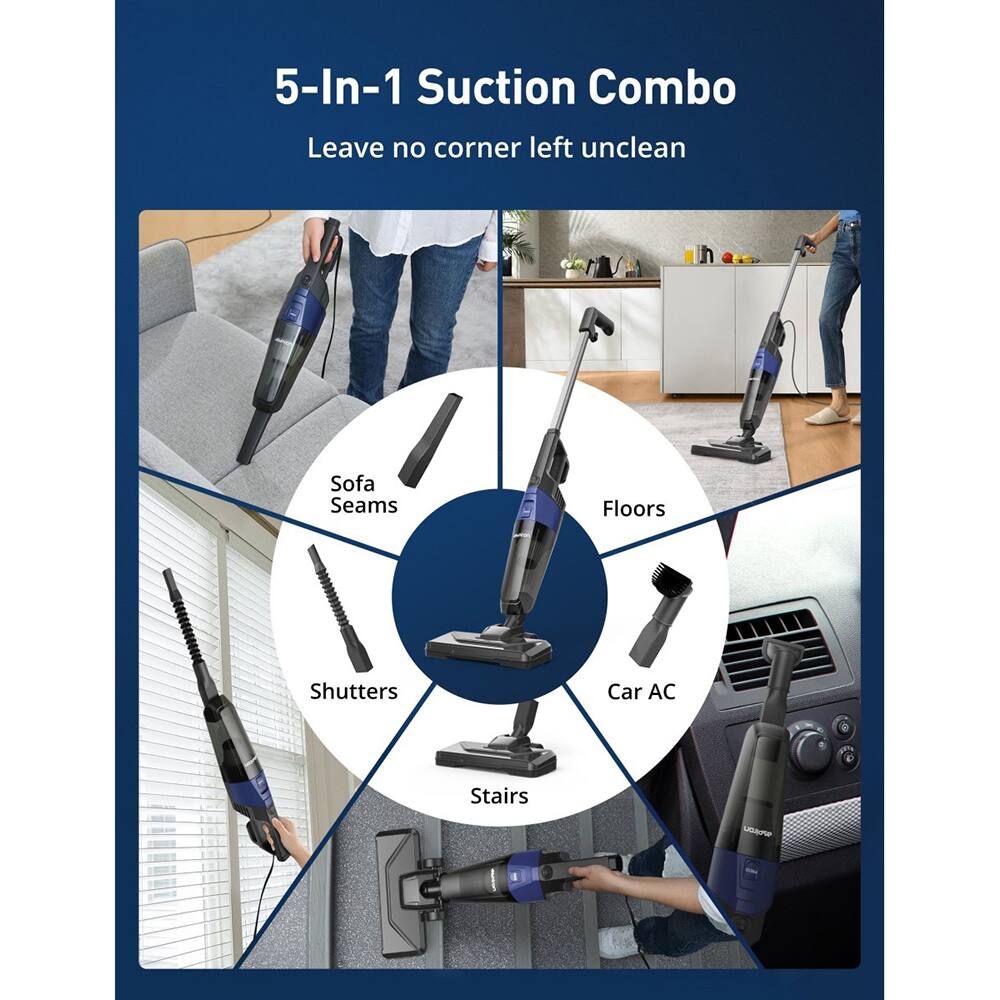 5-In-1 Suction Combo

Leave no corner left unclean

Sofa Seams

Floors

Shutters

Car AC

Stairs