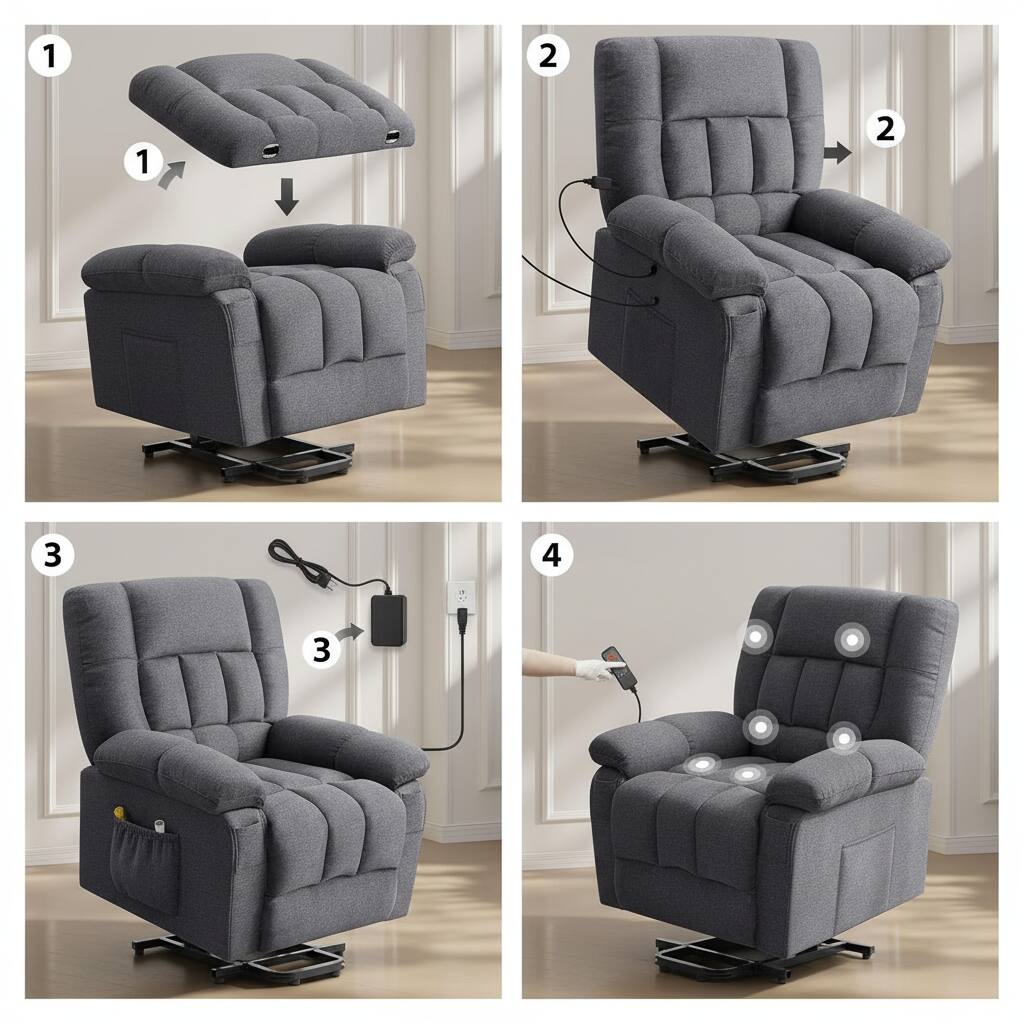 1
1
2
2
3
3
4