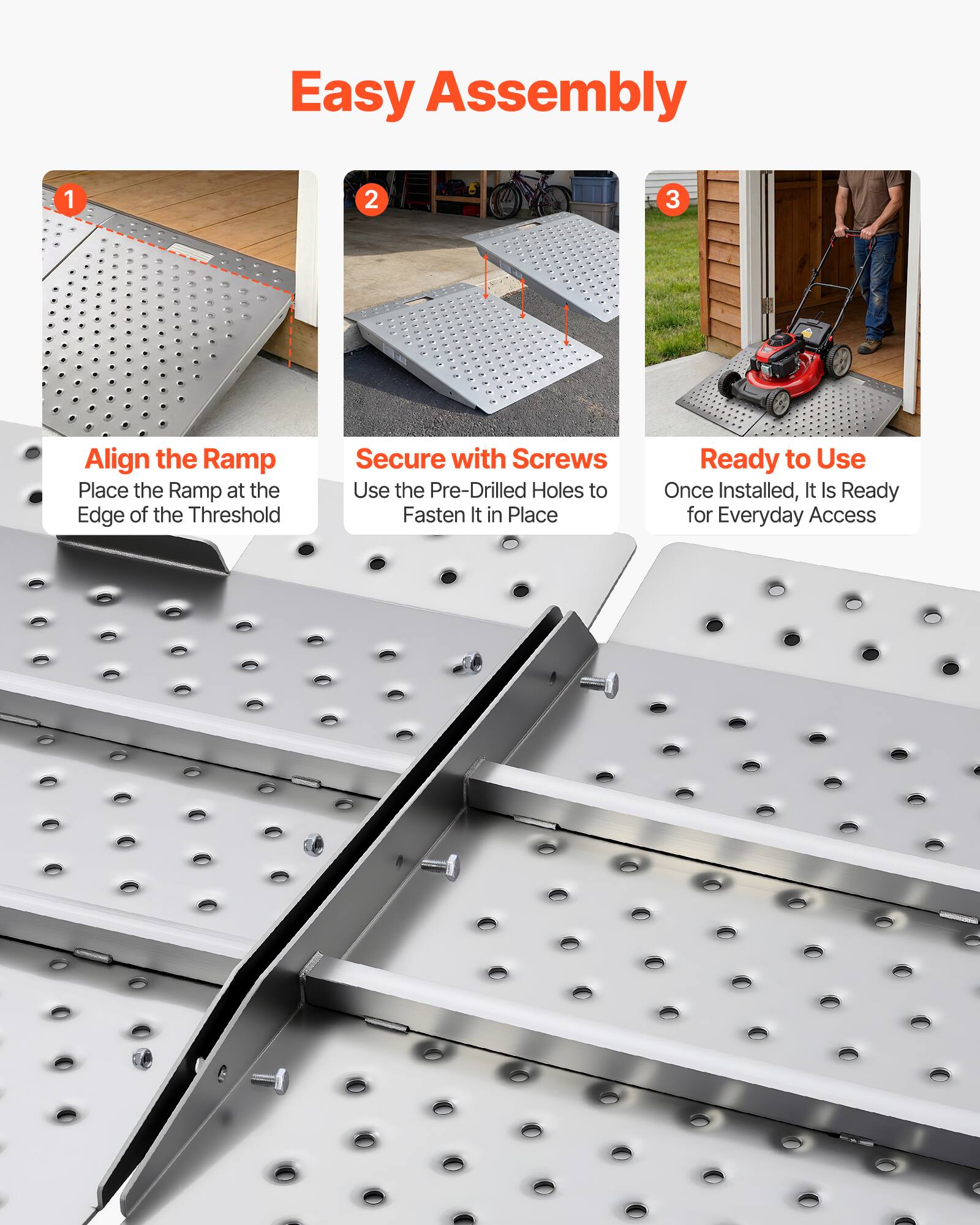 Easy Assembly

1

Align the Ramp
Place the Ramp at the Edge of the Threshold

2

Secure with Screws
Use the Pre-Drilled Holes to Fasten It in Place

3

Ready to Use
Once Installed, It Is Ready for Everyday Access