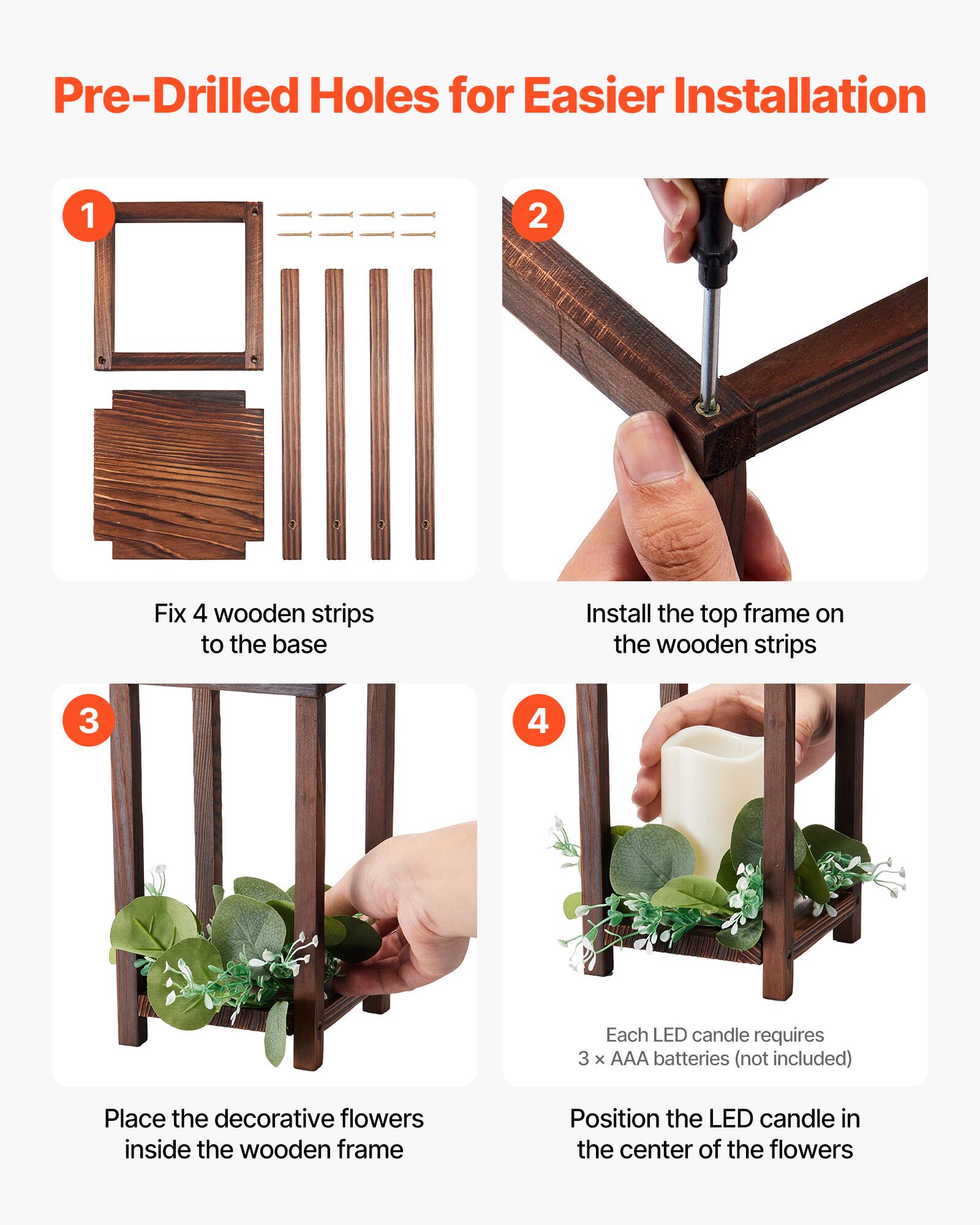 Pre-Drilled Holes for Easier Installation

1

Fix 4 wooden strips to the base

2

Install the top frame on the wooden strips

3

Place the decorative flowers inside the wooden frame

4

Each LED candle requires 3 × AAA batteries (not included)

Position the LED candle in the center of the flowers