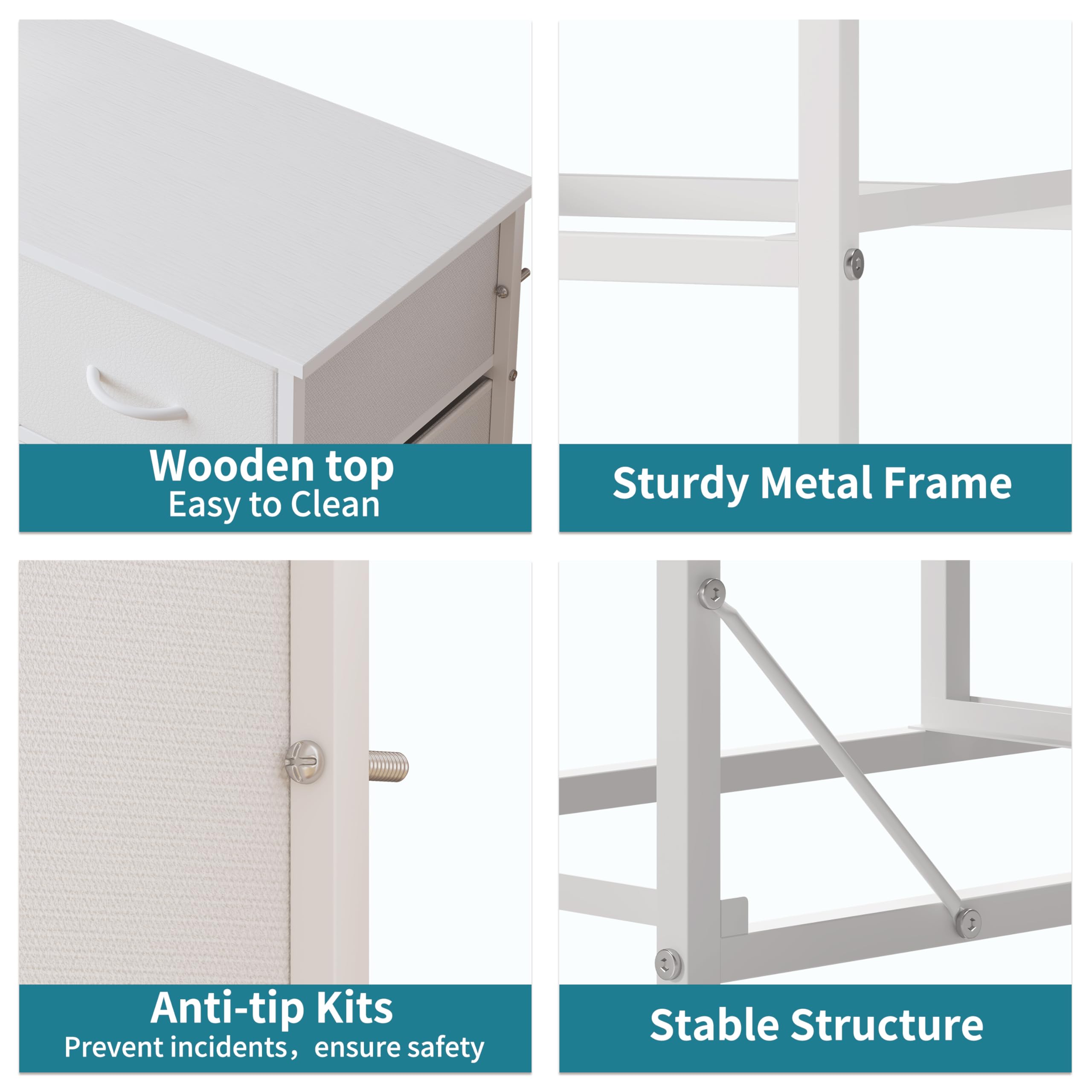 Wooden top
Easy to Clean

Sturdy Metal Frame

Anti-tip Kits
Prevent incidents，ensure safety

Stable Structure