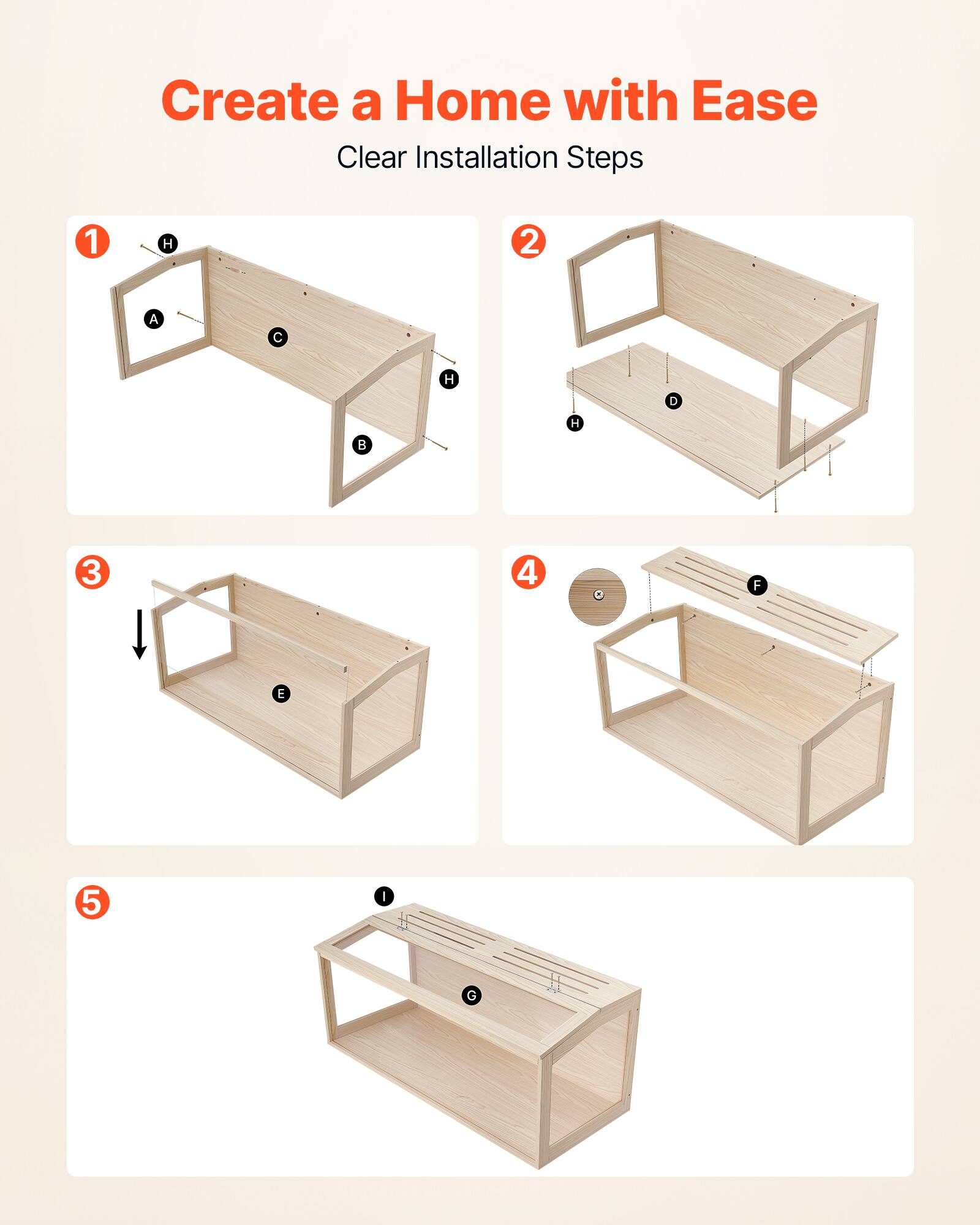 Create a Home with Ease

Clear Installation Steps

1
H
A
C
H
B

2
D
H

3
E

4
F

5
I
G