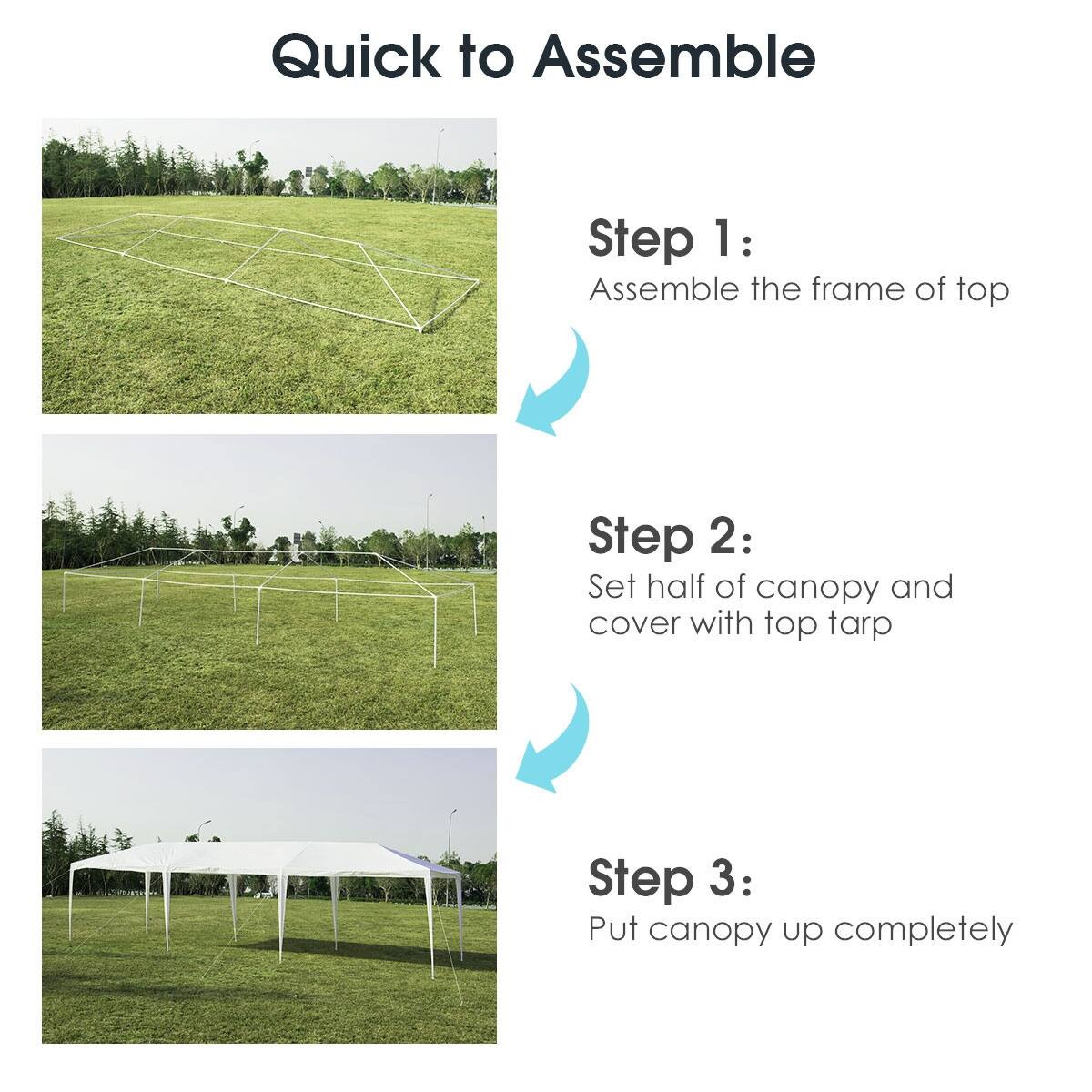 Quick to Assemble

Step 1:
Assemble the frame of top

Step 2:
Set half of canopy and cover with top tarp

Step 3:
Put canopy up completely