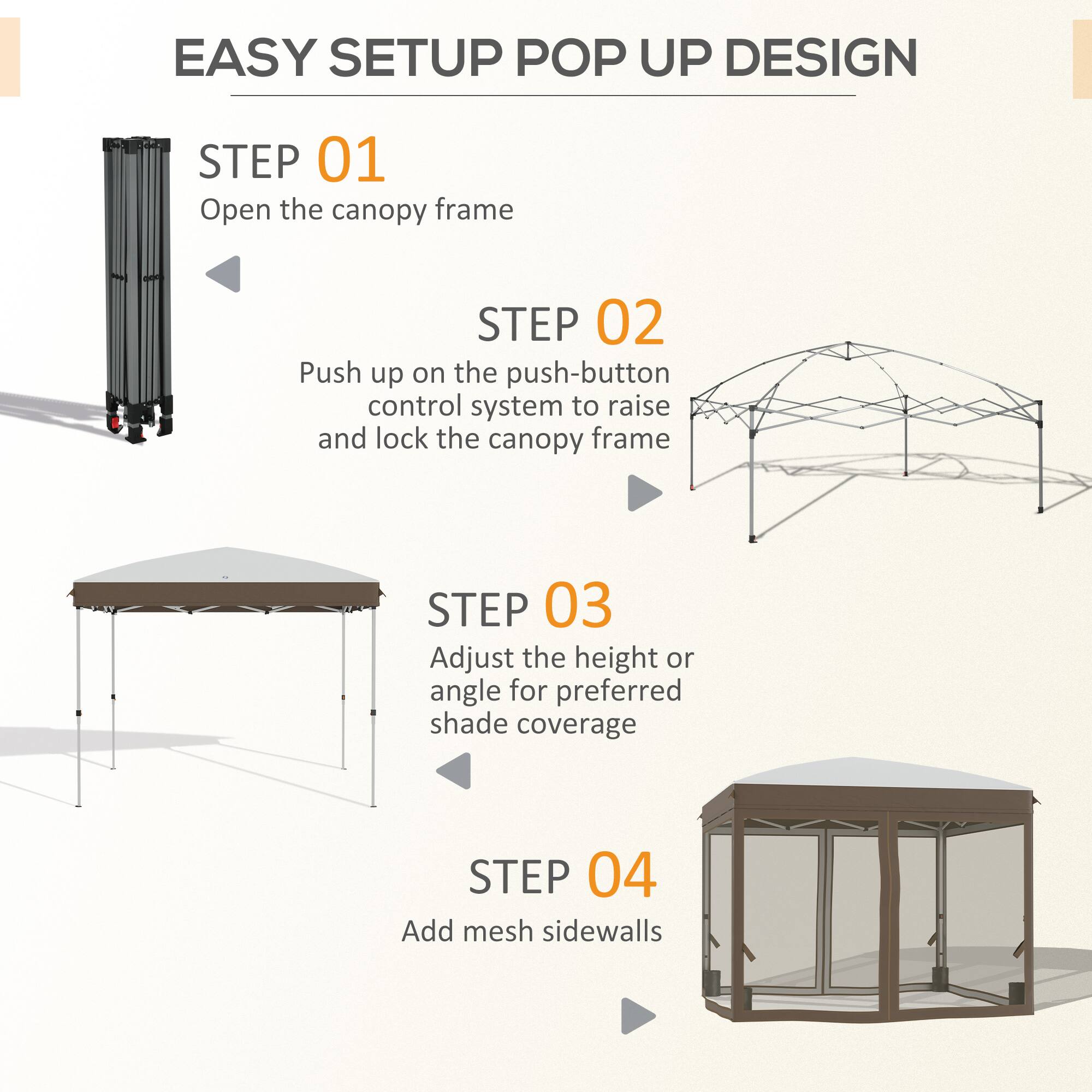 EASY SETUP POP UP DESIGN

STEP 01
Open the canopy frame

STEP 02
Push up on the push-button control system to raise and lock the canopy frame

STEP 03
Adjust the height or angle for preferred shade coverage

STEP 04
Add mesh sidewalls