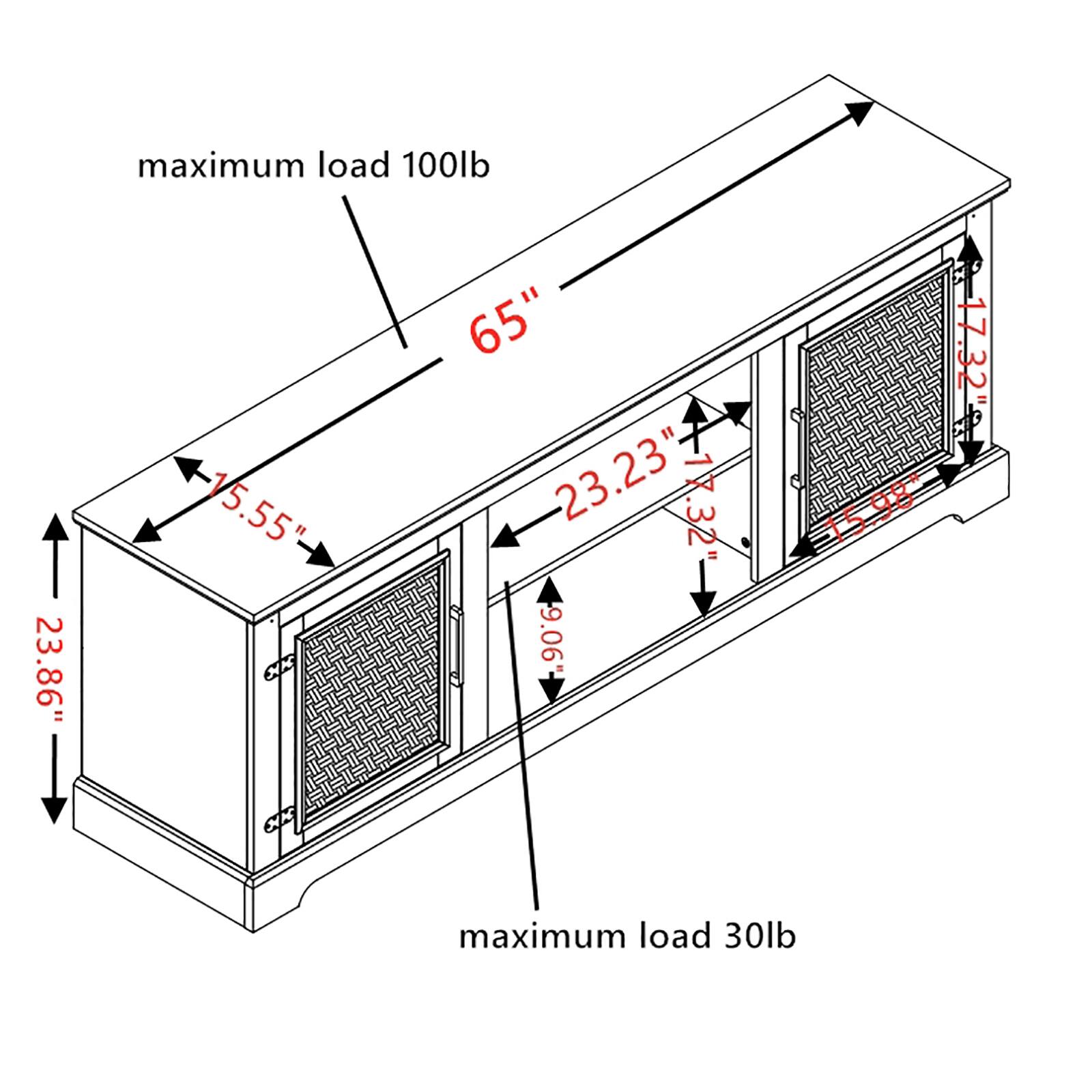 maximum load 100lb

65"

17.32"

15.55"

23.23"

17.32"

15.98"

23.86"

9.06"

maximum load 30lb