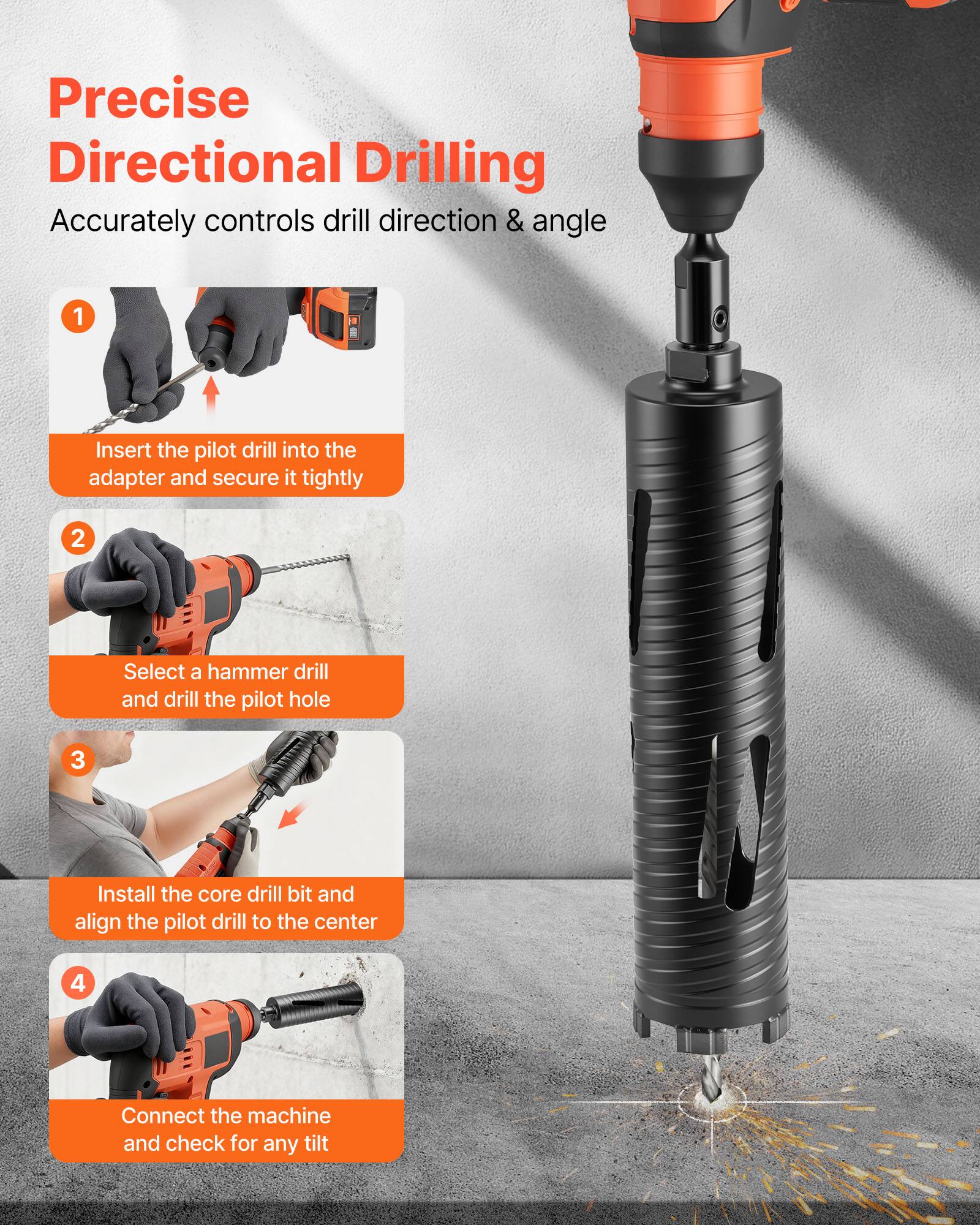 Precise Directional Drilling

Accurately controls drill direction & angle

1

Insert the pilot drill into the adapter and secure it tightly

2

Select a hammer drill and drill the pilot hole

3

Install the core drill bit and align the pilot drill to the center

4

Connect the machine and check for any tilt