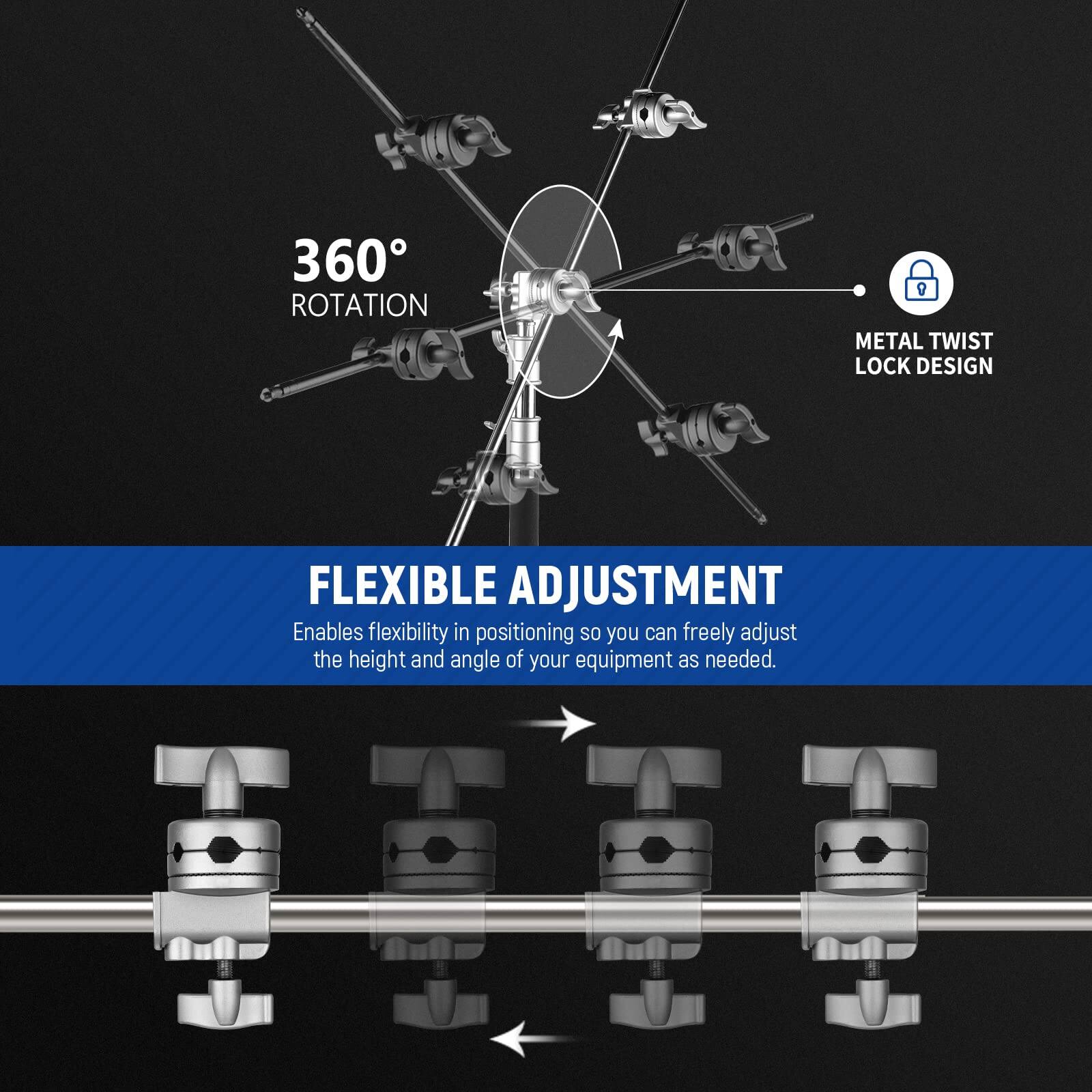 360°
ROTATION

METAL TWIST
LOCK DESIGN

FLEXIBLE ADJUSTMENT

Enables flexibility in positioning so you can freely adjust the height and angle of your equipment as needed.