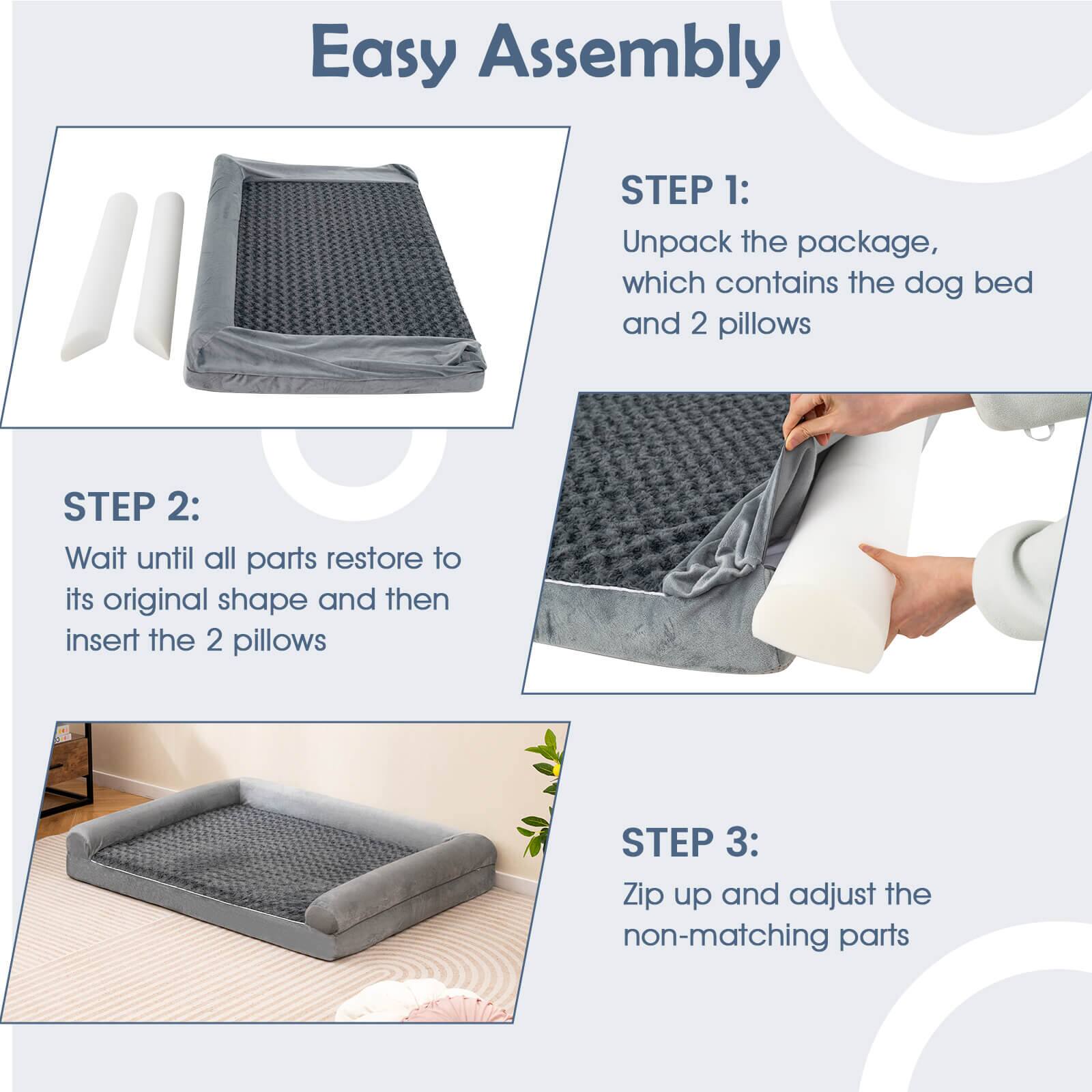 Easy Assembly

STEP 1:
Unpack the package, which contains the dog bed and 2 pillows

STEP 2:
Wait until all parts restore to its original shape and then insert the 2 pillows

STEP 3:
Zip up and adjust the non-matching parts