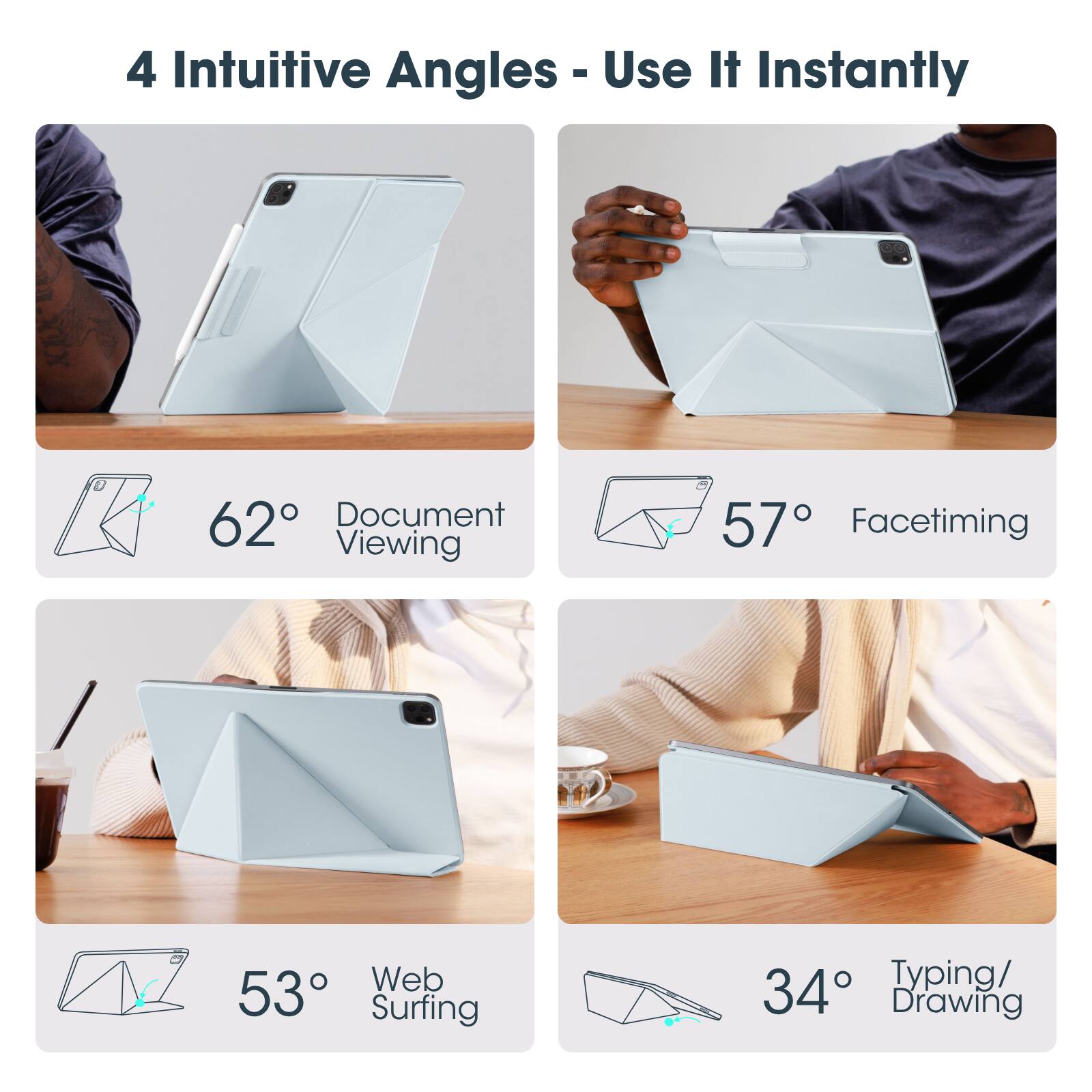 4 Intuitive Angles - Use It Instantly

62° Document Viewing

57° Facetiming

53° Web Surfing

34° Typing/ Drawing