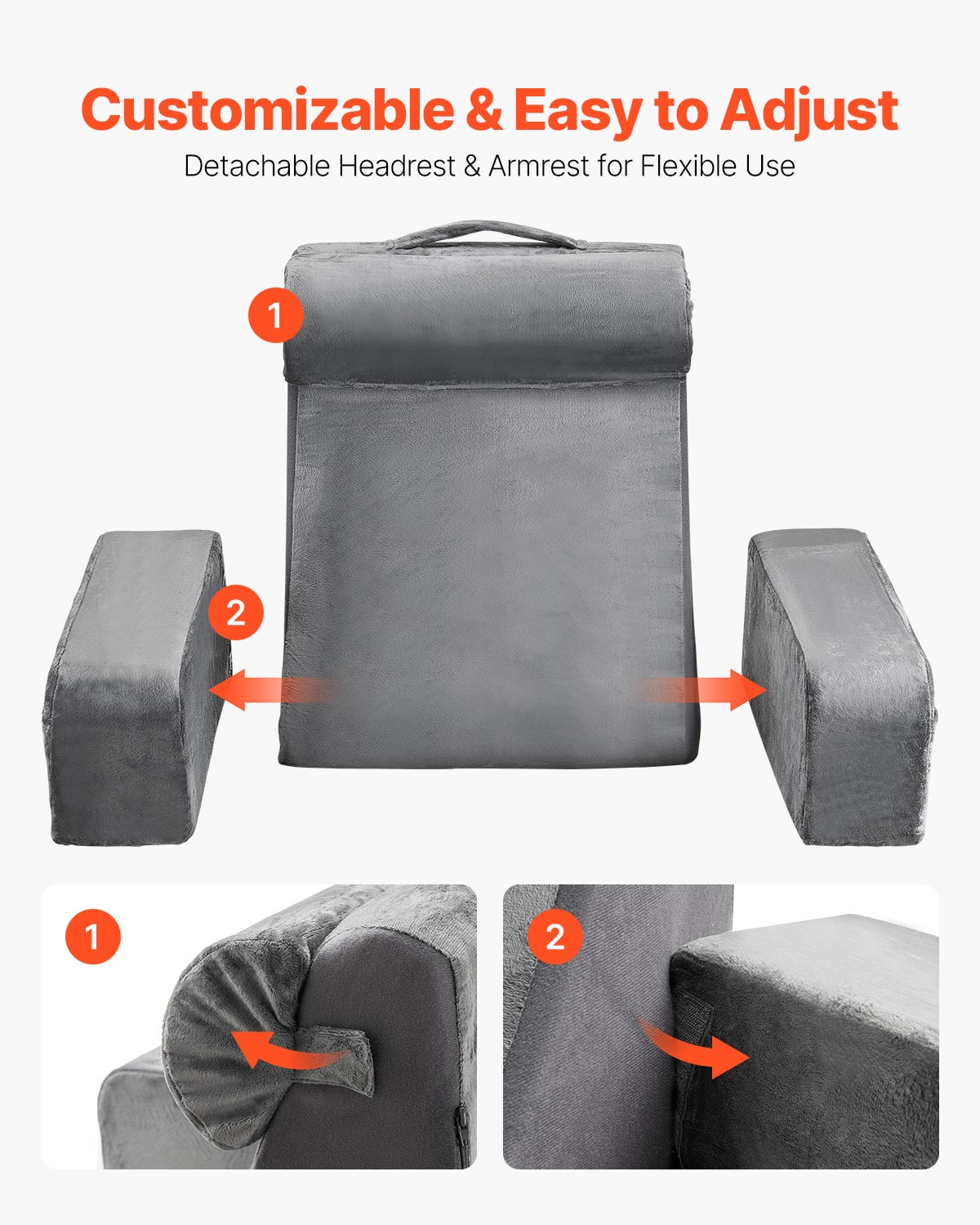 Customizable & Easy to Adjust

Detachable Headrest & Armrest for Flexible Use

1

2

1

2