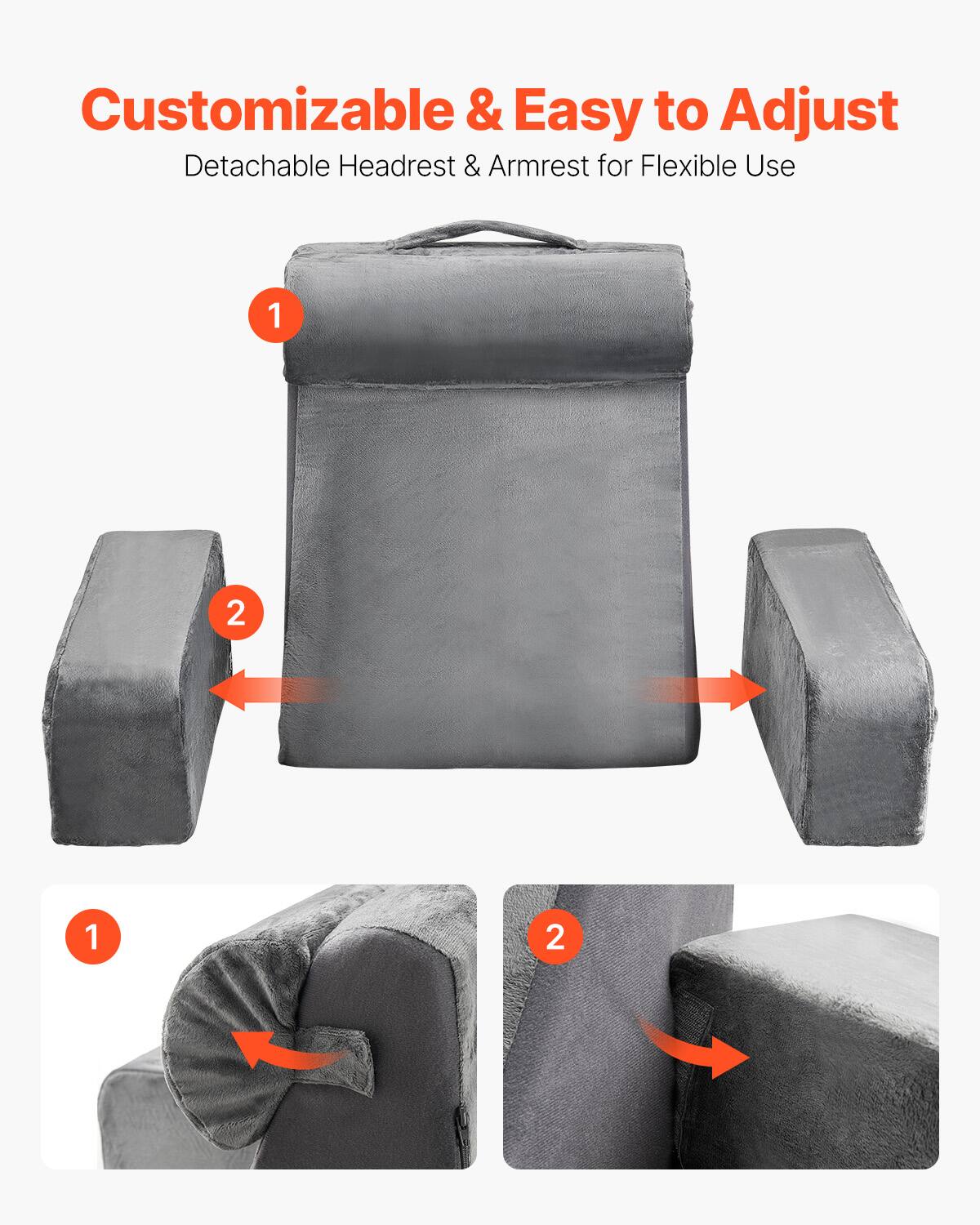 Customizable & Easy to Adjust

Detachable Headrest & Armrest for Flexible Use

1

2

1

2