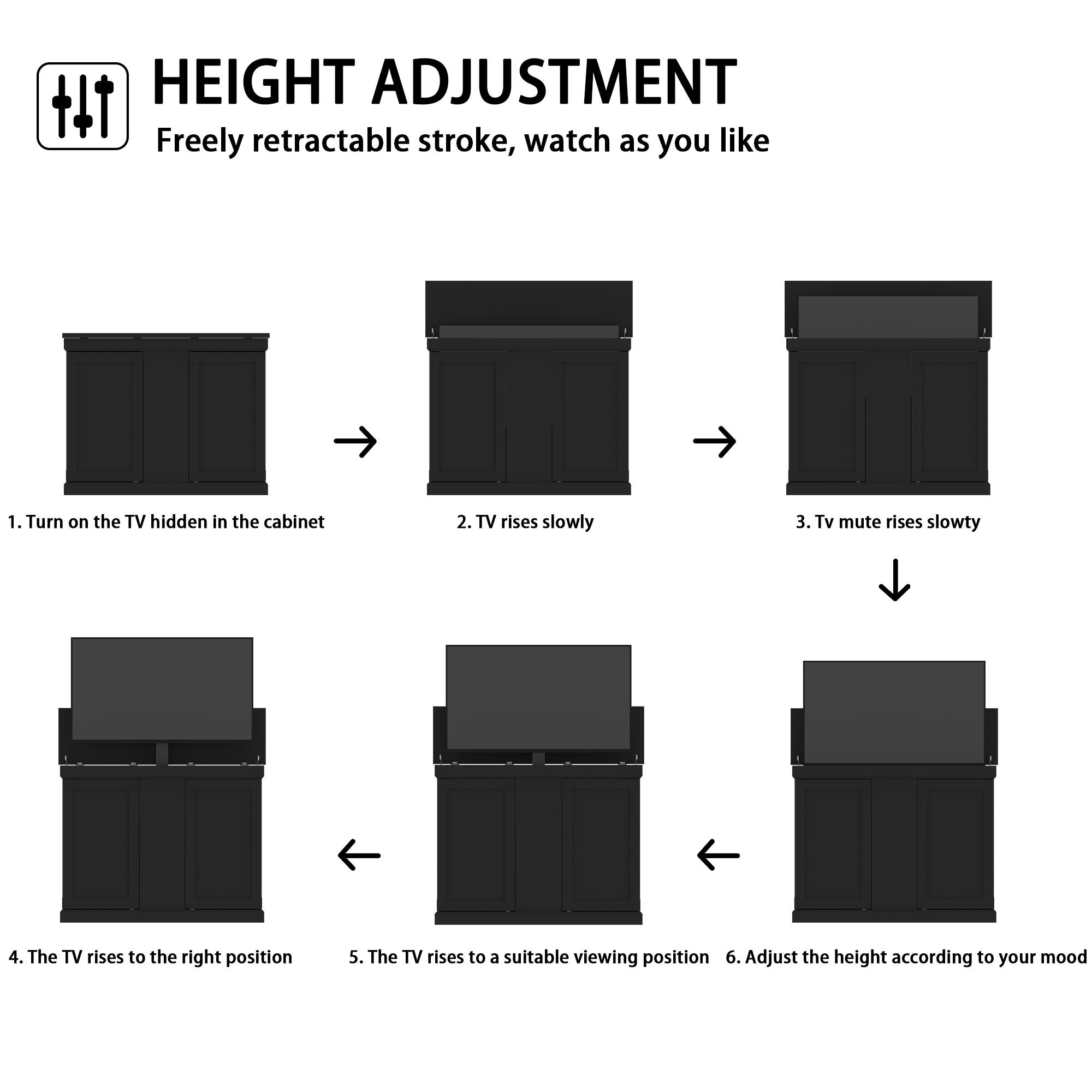 HEIGHT ADJUSTMENT

Freely retractable stroke, watch as you like

1. Turn on the TV hidden in the cabinet

2. TV rises slowly

3. Tv mute rises slowty

4. The TV rises to the right position

5. The TV rises to a suitable viewing position

6. Adjust the height according to your mood