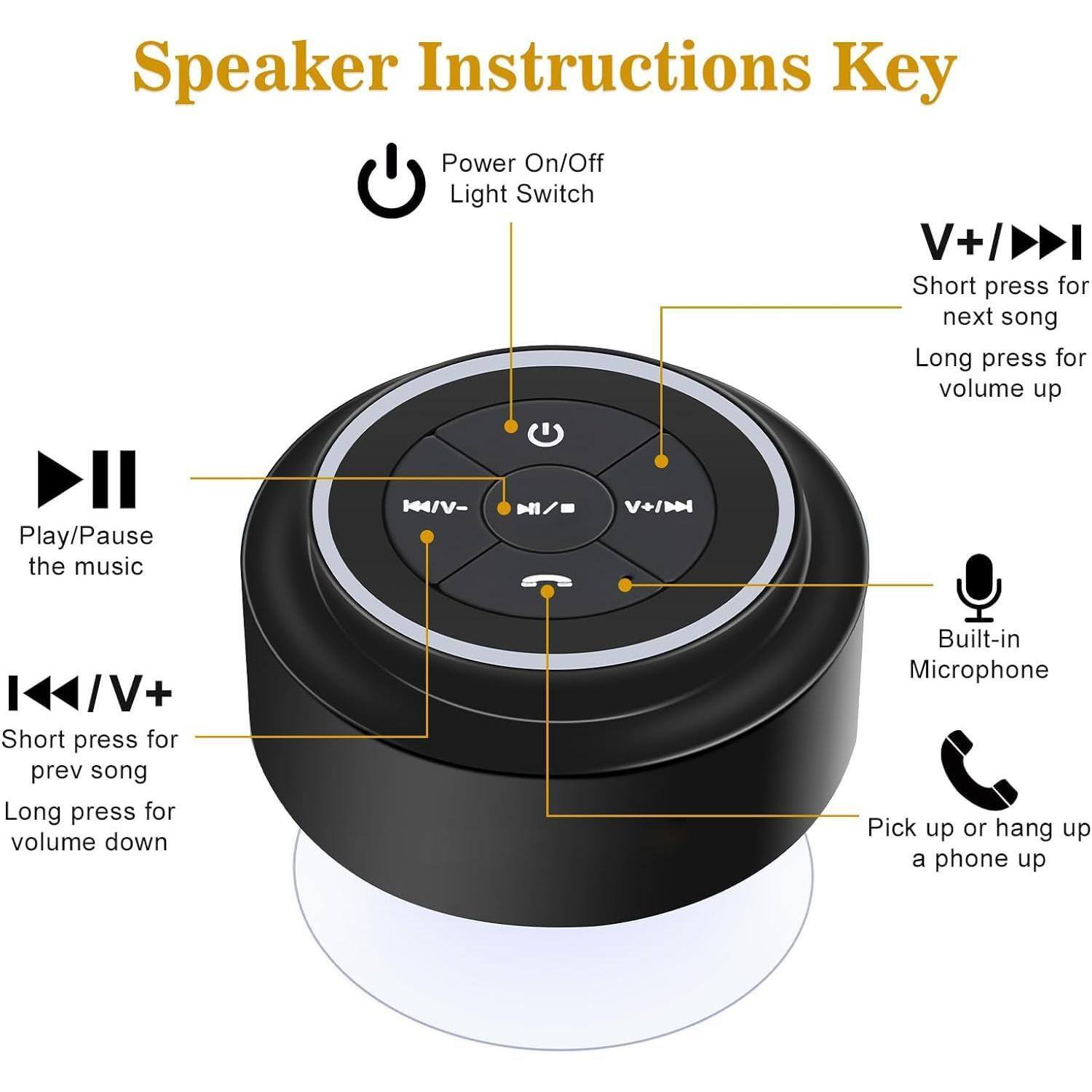 Speaker Instructions Key

Power On/Off
Light Switch

V+/⏭
Short press for next song
Long press for volume up

⏯
Play/Pause the music

⏮/V-  ⏯/■  V+/⏭

Built-in Microphone

⏮/V+
Short press for prev song
Long press for volume down

Pick up or hang up a phone up