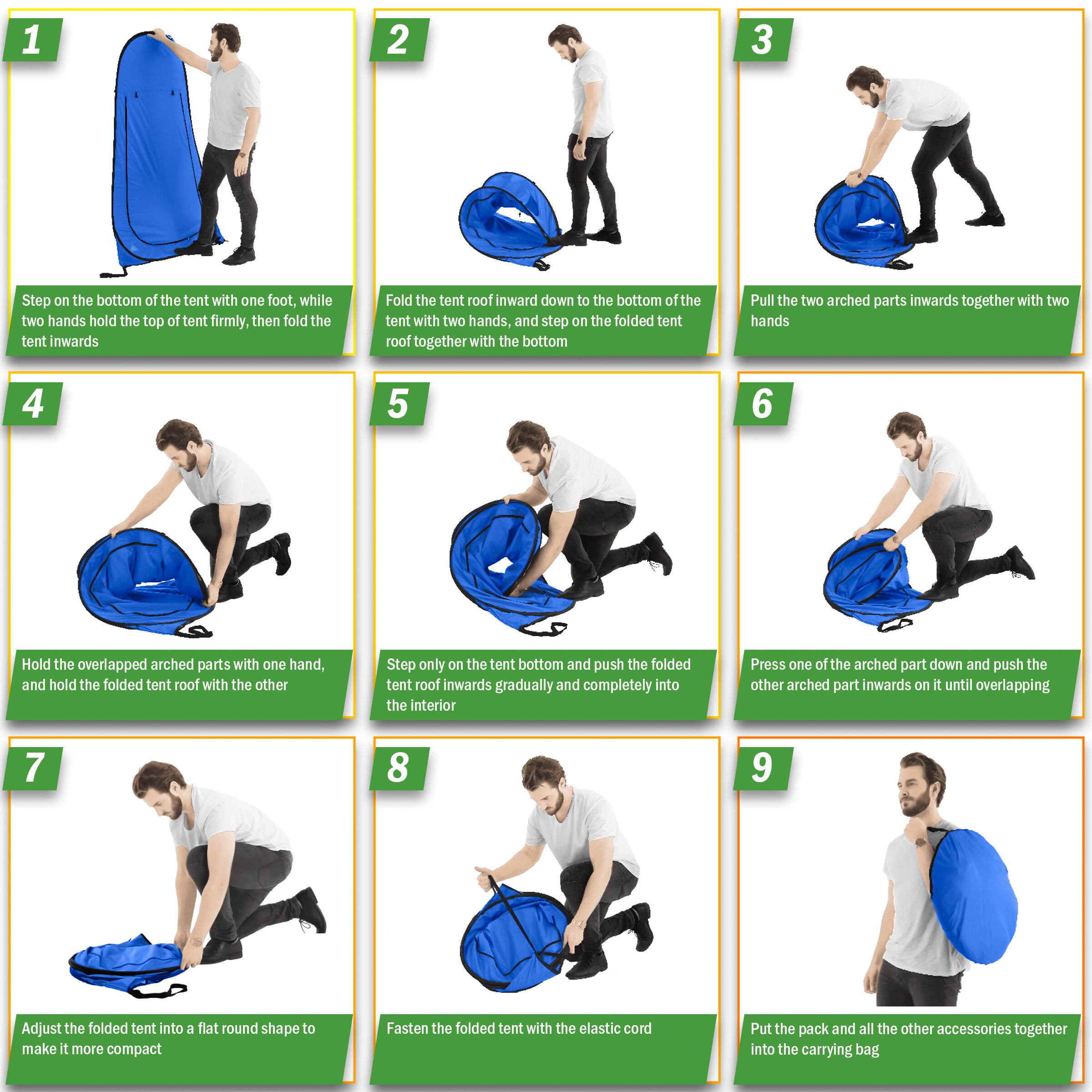 1

Step on the bottom of the tent with one foot, while two hands hold the top of tent firmly, then fold the tent inwards

2

Fold the tent roof inward down to the bottom of the tent with two hands, and step on the folded tent roof together with the bottom

3

Pull the two arched parts inwards together with two hands

4

Hold the overlapped arched parts with one hand, and hold the folded tent roof with the other

5

Step only on the tent bottom and push the folded tent roof inwards gradually and completely into the interior

6

Press one of the arched part down and push the other arched part inwards on it until overlapping

7

Adjust the folded tent into a flat round shape to make it more compact

8

Fasten the folded tent with the elastic cord

9

Put the pack and all the other accessories together into the carrying bag