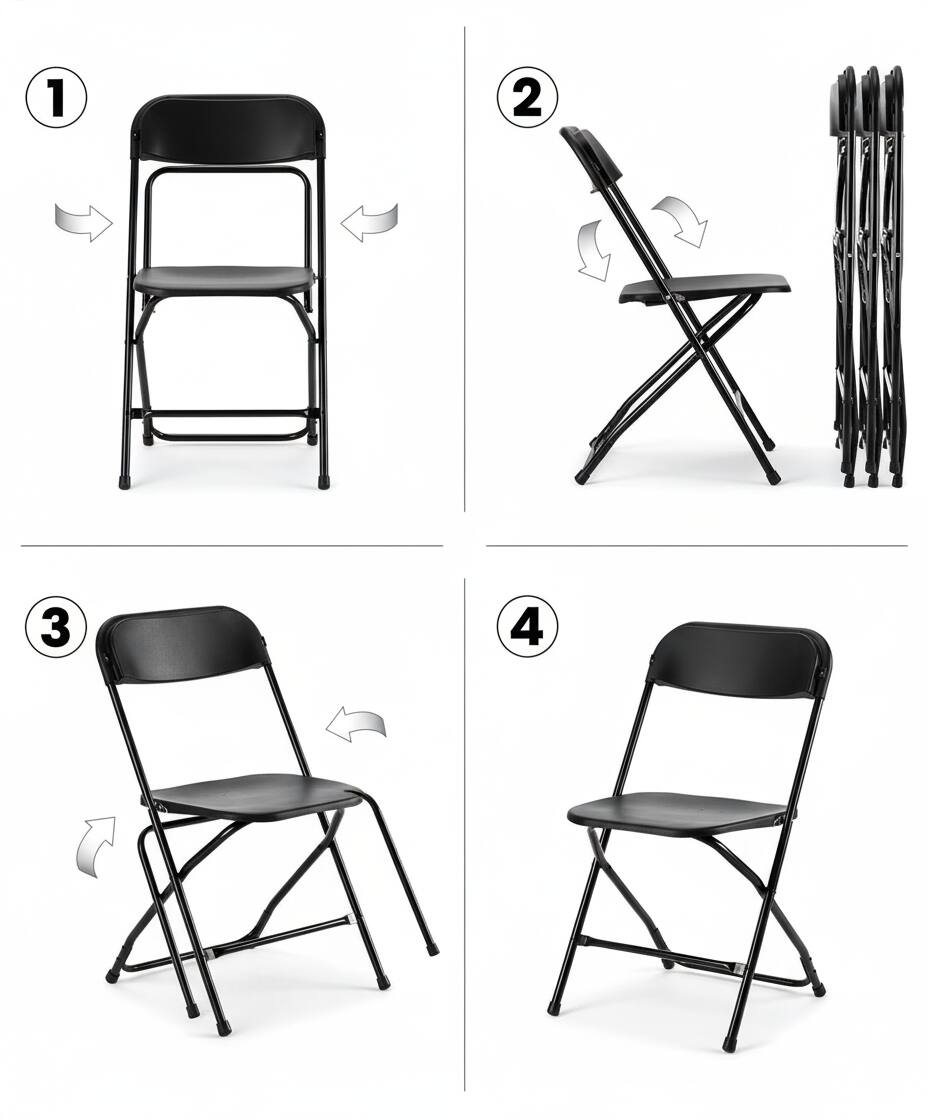 1
2
3
4